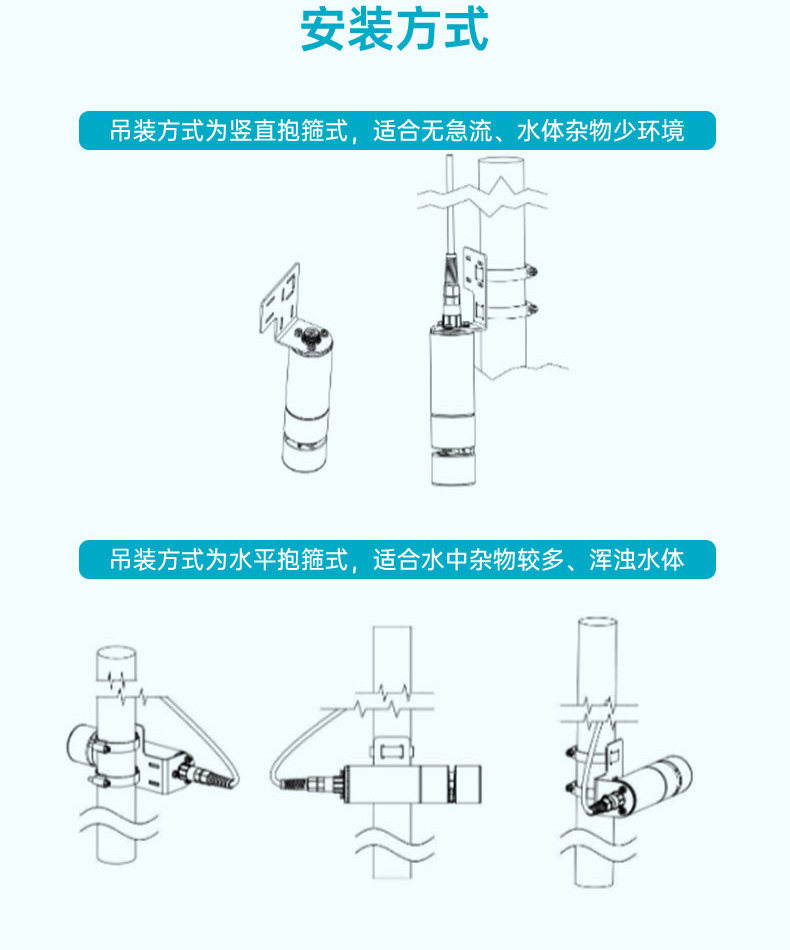 安装方式

吊装方式为竖直抱箍式，适合无急流、水体杂物少环境

吊装方式为水平抱箍式，适合水中杂物较多、浑浊水体