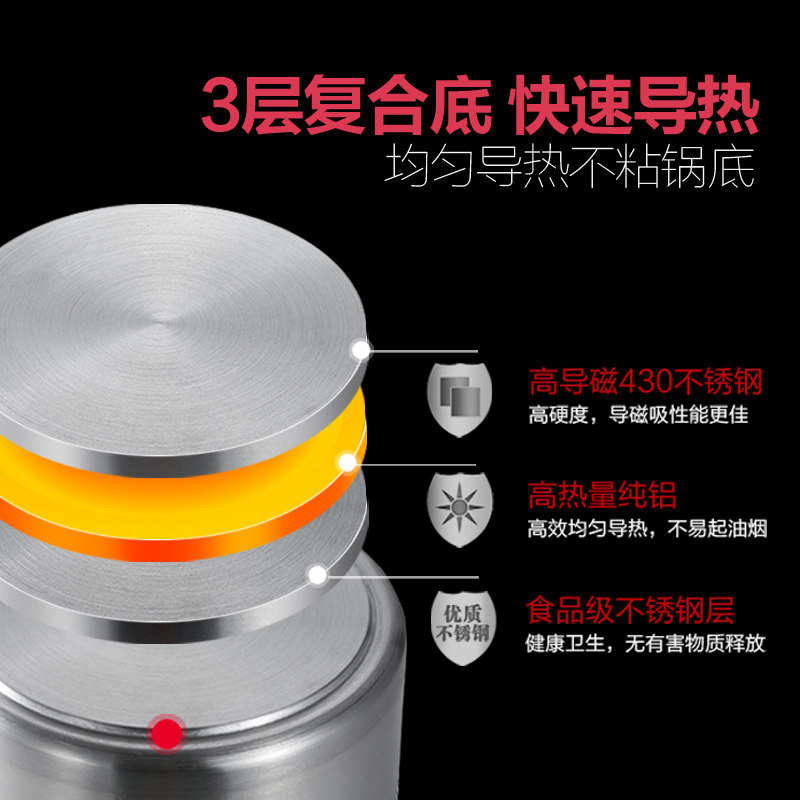 3层复合底 快速导热
均匀导热不粘锅底

高导磁430不锈钢
高硬度，导磁吸性能更佳

高热量纯铝
高效均匀导热，不易起油烟

优质不锈钢

食品级不锈钢层
健康卫生，无有害物质释放