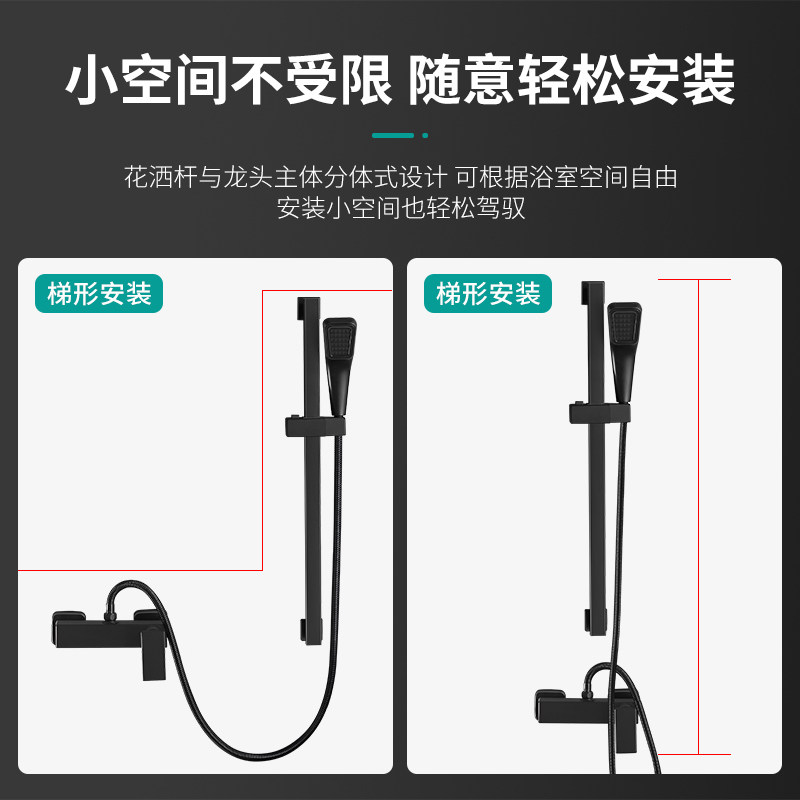 小空间不受限 随意轻松安装

花洒杆与龙头主体分体式设计 可根据浴室空间自由安装小空间也轻松驾驭

梯形安装

梯形安装