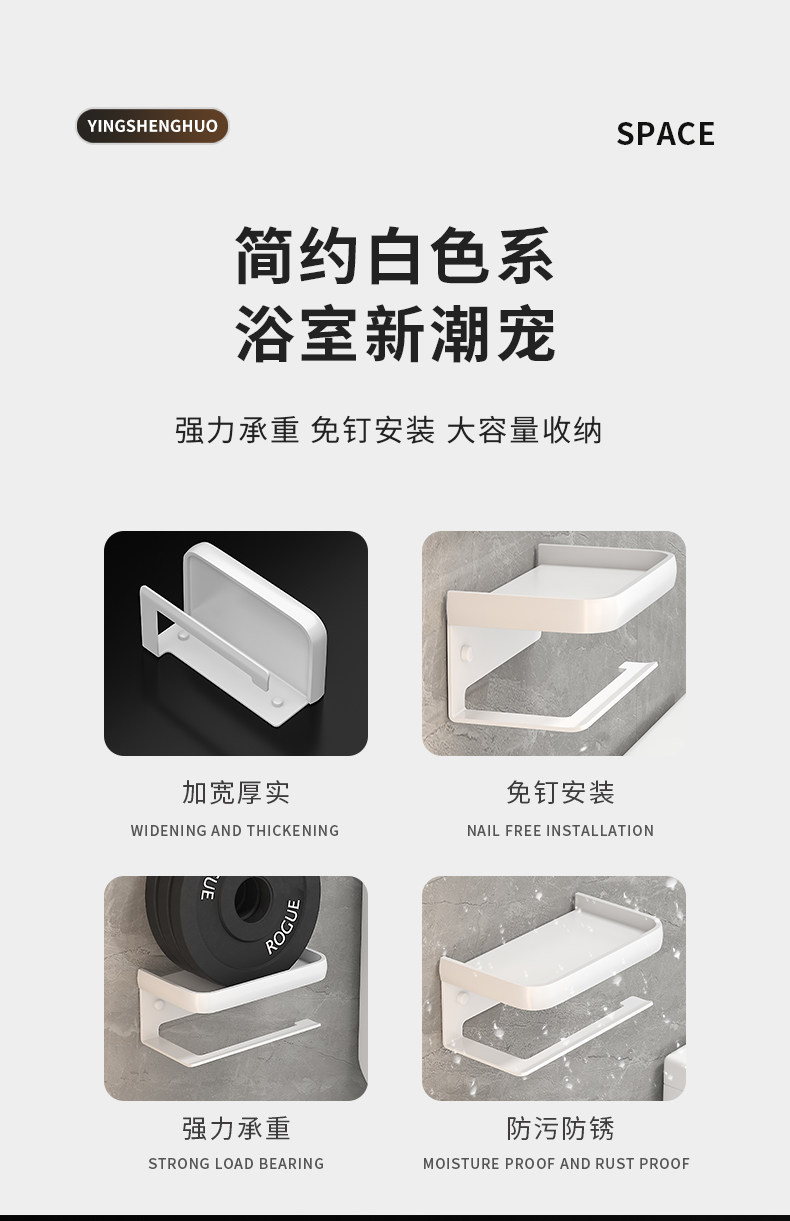 YINGSHENGHUO

SPACE

简约白色系
浴室新潮宠

强力承重 免钉安装 大容量收纳

加宽厚实
WIDENING AND THICKENING

免钉安装
NAIL FREE INSTALLATION

ROGUE
ROGUE

强力承重
STRONG LOAD BEARING

防污防锈
MOISTURE PROOF AND RUST PROOF