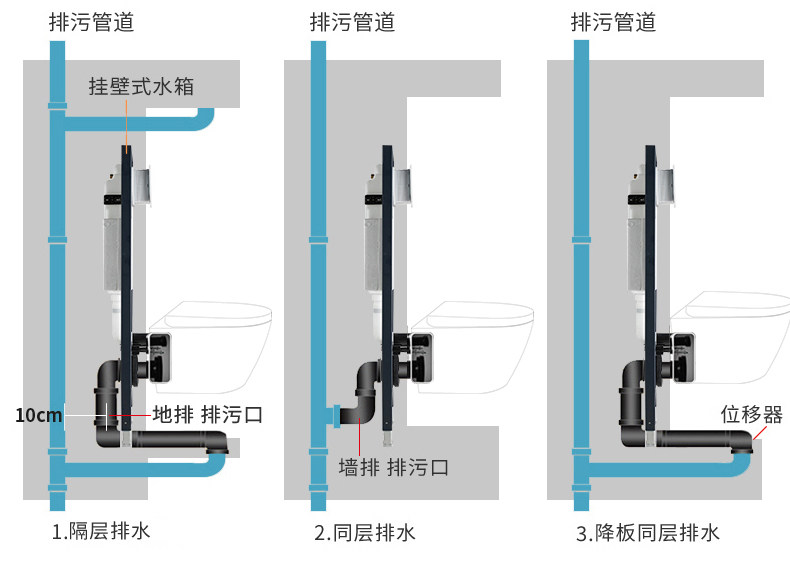 排污管道

挂壁式水箱

10cm

地排 排污口

1.隔层排水

排污管道

墙排 排污口

2.同层排水

排污管道

位移器

3.降板同层排水