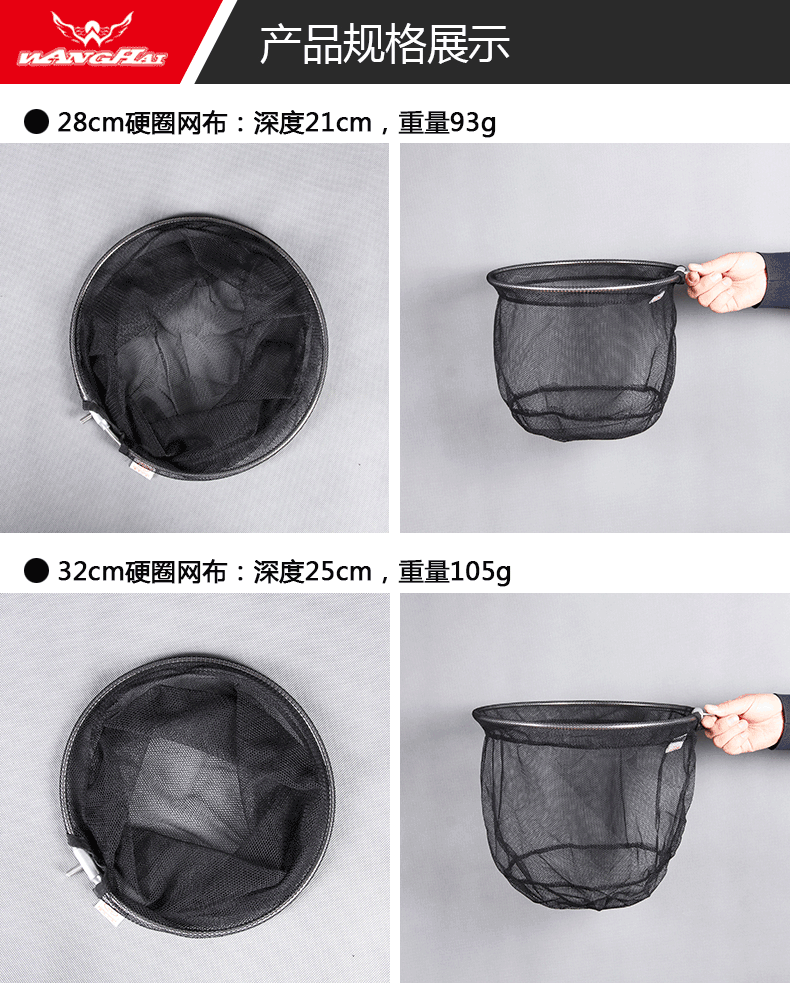 WANGHAI

产品规格展示

● 28cm硬圈网布：深度21cm，重量93g

● 32cm硬圈网布：深度25cm，重量105g