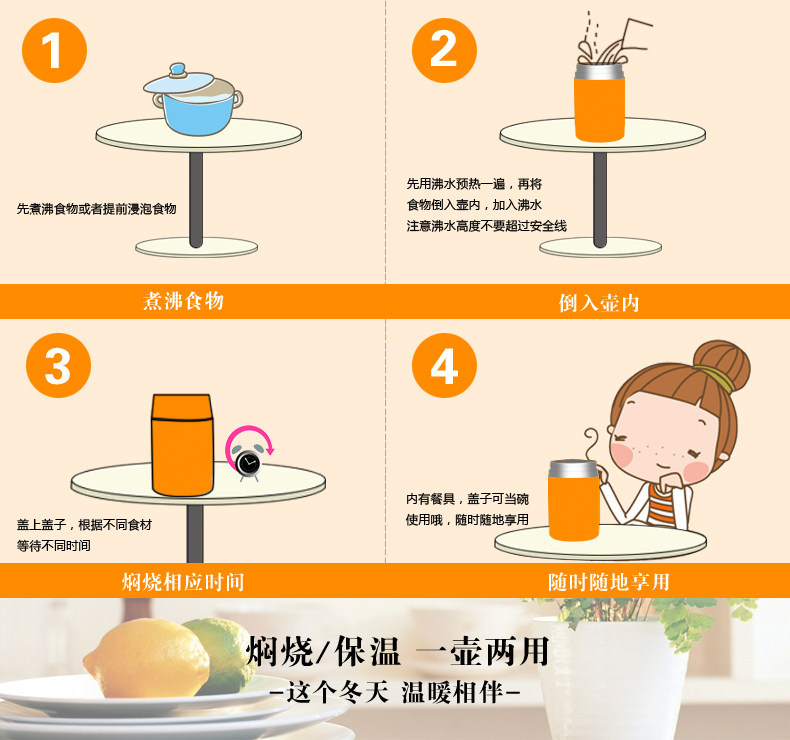 1

先煮沸食物或者提前浸泡食物

煮沸食物

2

先用沸水预热一遍，再将
食物倒入壶内，加入沸水
注意沸水高度不要超过安全线

倒入壶内

3

盖上盖子，根据不同食材
等待不同时间

焖烧相应时间

4

内有餐具，盖子可当碗
使用哦，随时随地享用

随时随地享用

焖烧/保温 一壶两用
-这个冬天 温暖相伴-