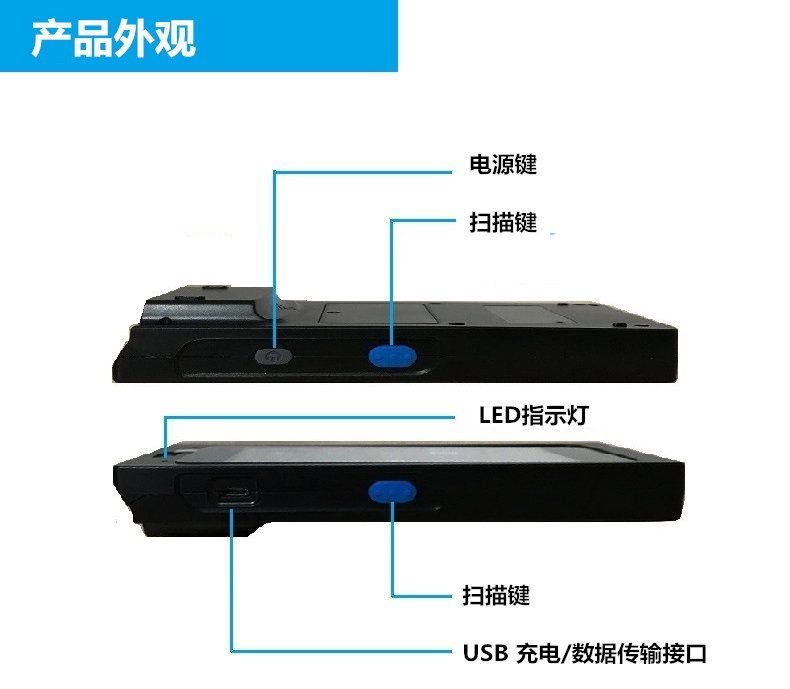 产品外观

电源键

扫描键

LED指示灯

扫描键

USB 充电/数据传输接口