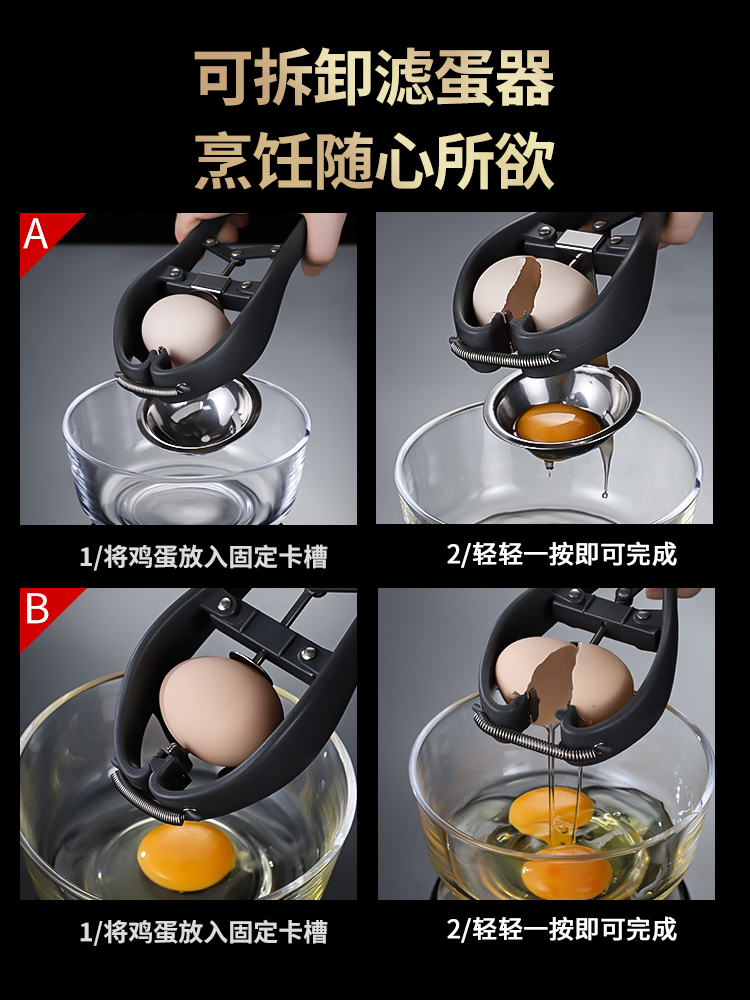 可拆卸滤蛋器
烹饪随心所欲

A

1/将鸡蛋放入固定卡槽

2/轻轻一按即可完成

B

1/将鸡蛋放入固定卡槽

2/轻轻一按即可完成