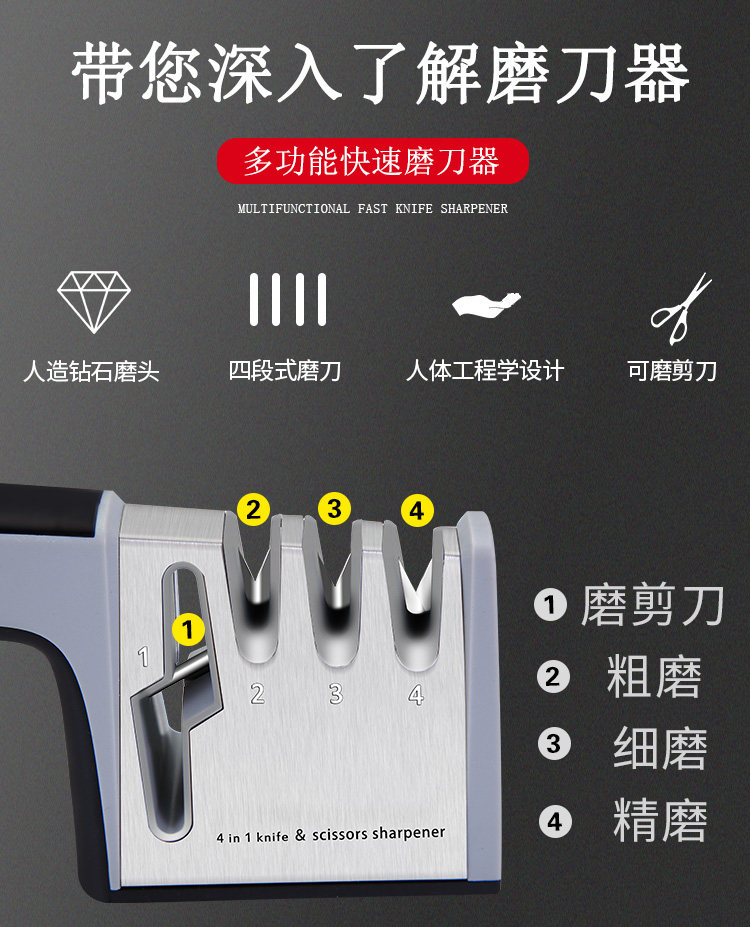 带您深入了解磨刀器

多功能快速磨刀器

MULTIFUNCTIONAL FAST KNIFE SHARPENER

人造钻石磨头

四段式磨刀

人体工程学设计

可磨剪刀

2 3 4

1

1

2 3 4

4 in 1 knife & scissors sharpener

1 磨剪刀

2 粗磨

3 细磨

4 精磨