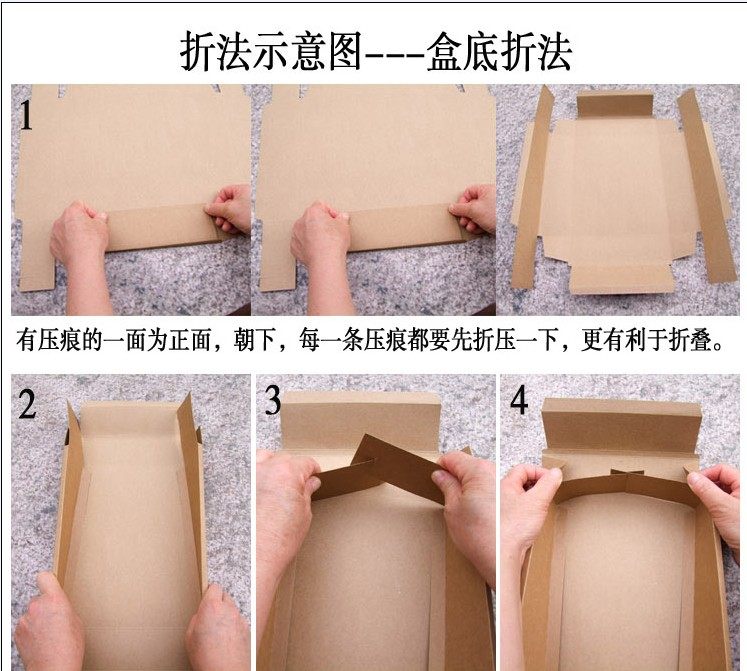 折法示意图---盒底折法

1

有压痕的一面为正面，朝下，每一条压痕都要先折压一下，更有利于折叠。

2

3

4