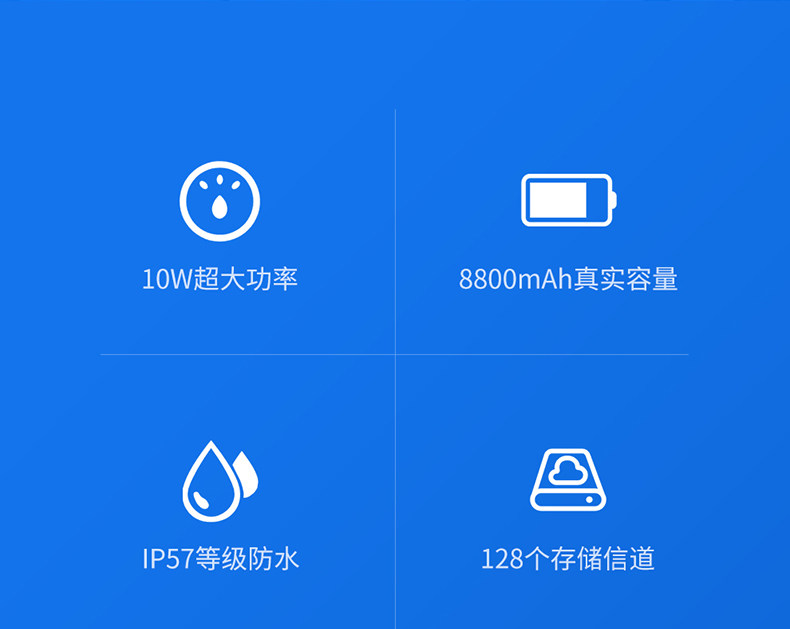 10W超大功率

8800mAh真实容量

IP57等级防水

128个存储信道