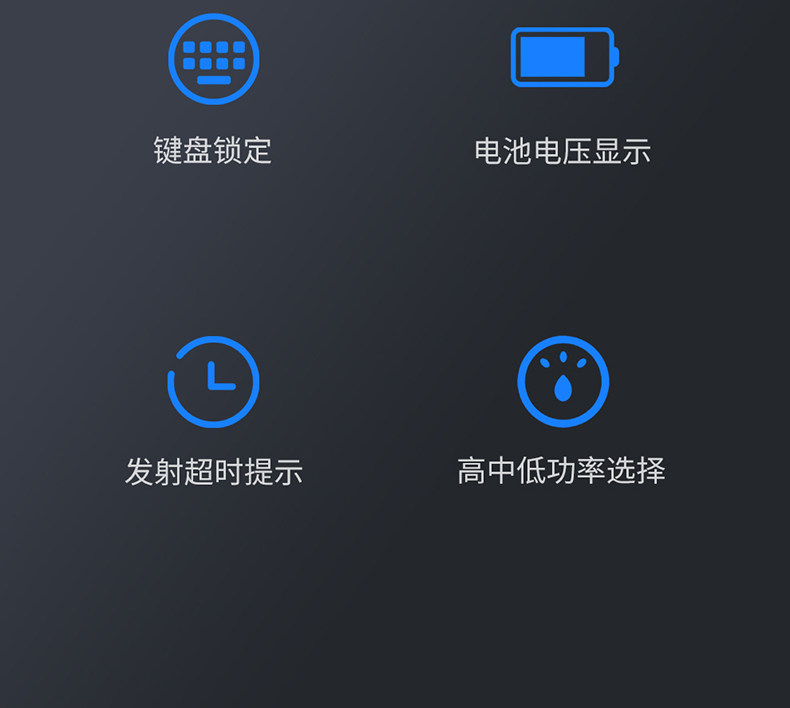 键盘锁定

电池电压显示

发射超时提示

高中低功率选择