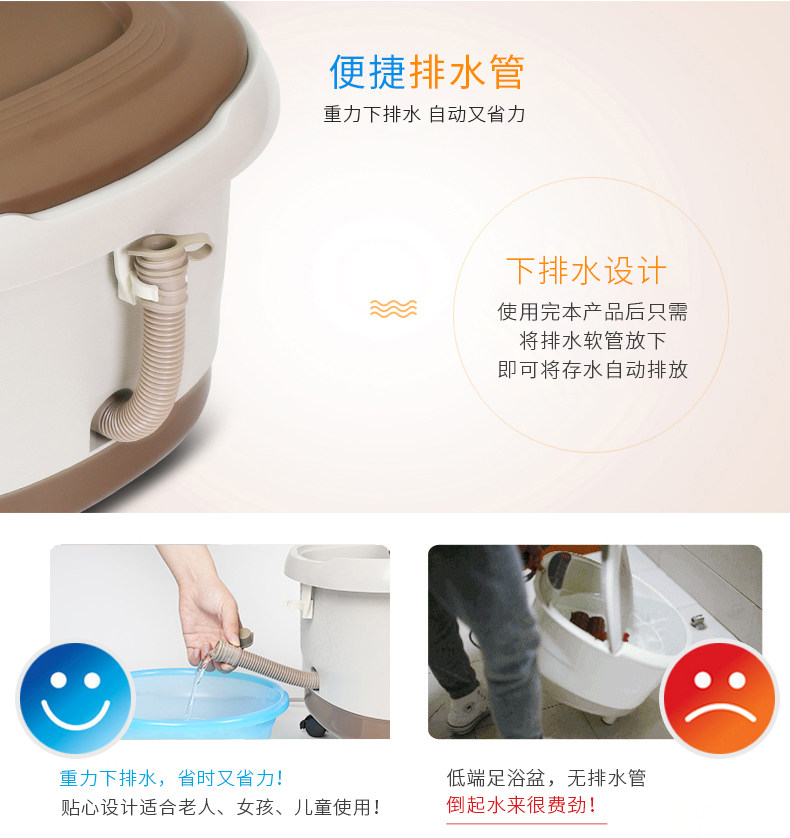 便捷排水管
重力下排水 自动又省力

下排水设计
使用完本产品后只需
将排水软管放下
即可将存水自动排放

重力下排水，省时又省力！
贴心设计适合老人、女孩、儿童使用！

低端足浴盆，无排水管
倒起水来很费劲！