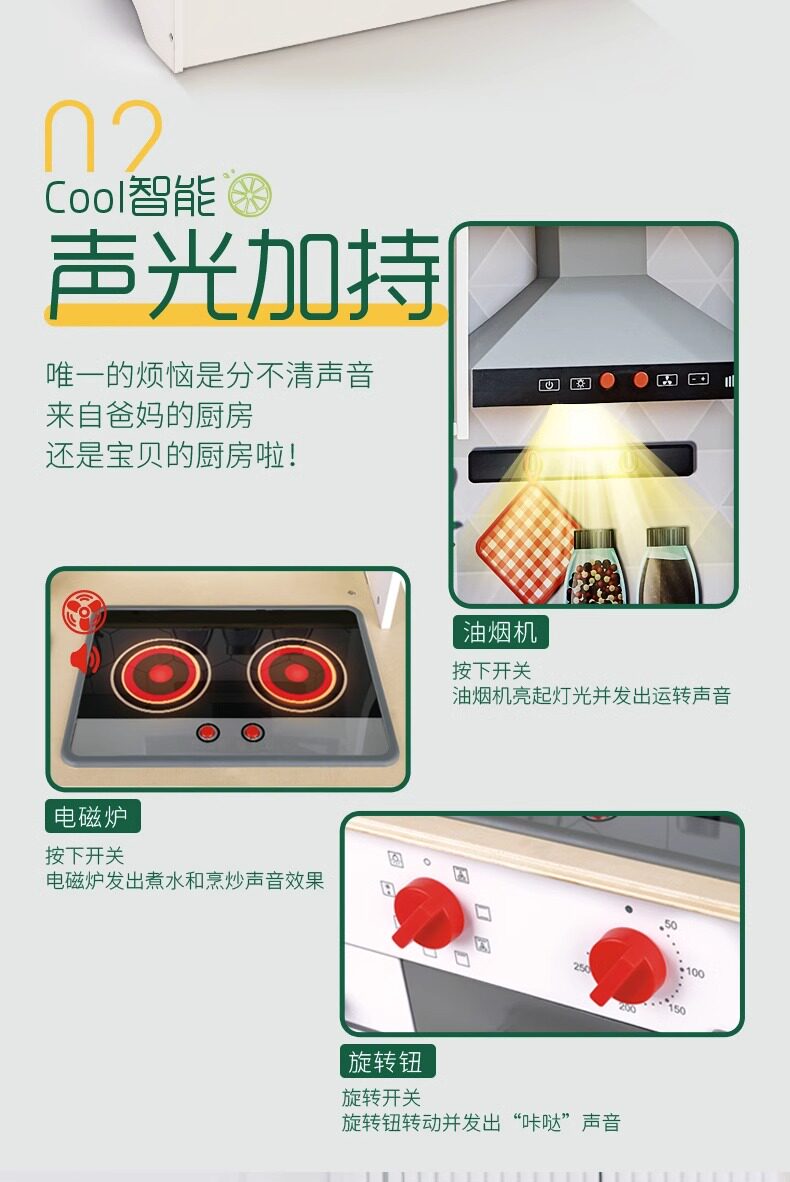 02
Cool智能
声光加持

唯一的烦恼是分不清声音
来自爸妈的厨房
还是宝贝的厨房啦！

油烟机
按下开关
油烟机亮起灯光并发出运转声音

电磁炉
按下开关
电磁炉发出煮水和烹炒声音效果

50
100
150
200
250

旋转钮
旋转开关
旋转钮转动并发出“咔哒”声音