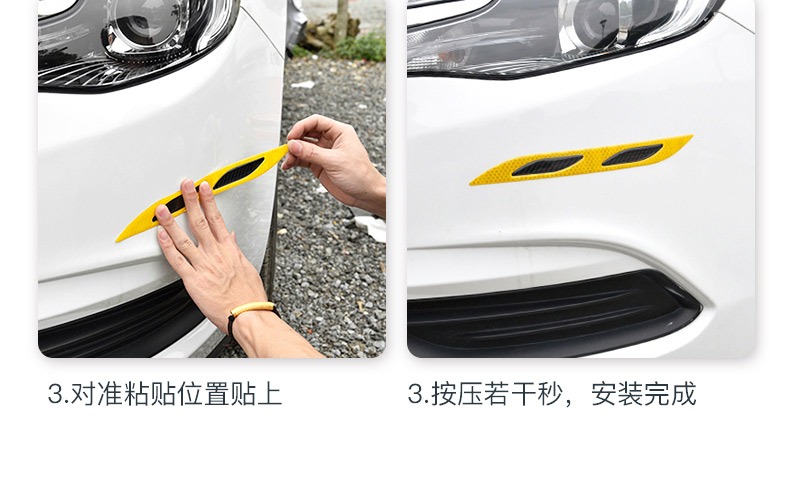 3.对准粘贴位置贴上

3.按压若干秒，安装完成