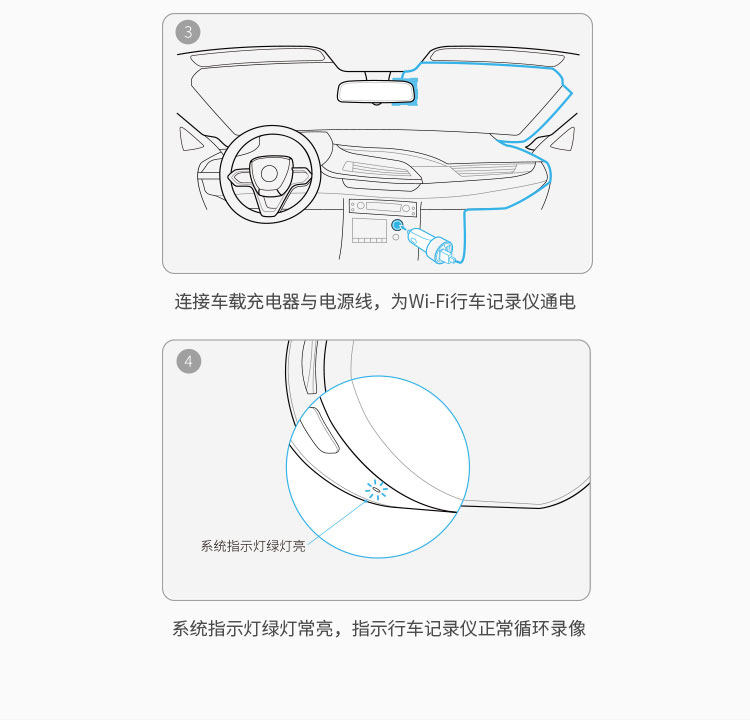 3

连接车载充电器与电源线，为Wi-Fi行车记录仪通电

4

系统指示灯绿灯亮

系统指示灯绿灯常亮，指示行车记录仪正常循环录像