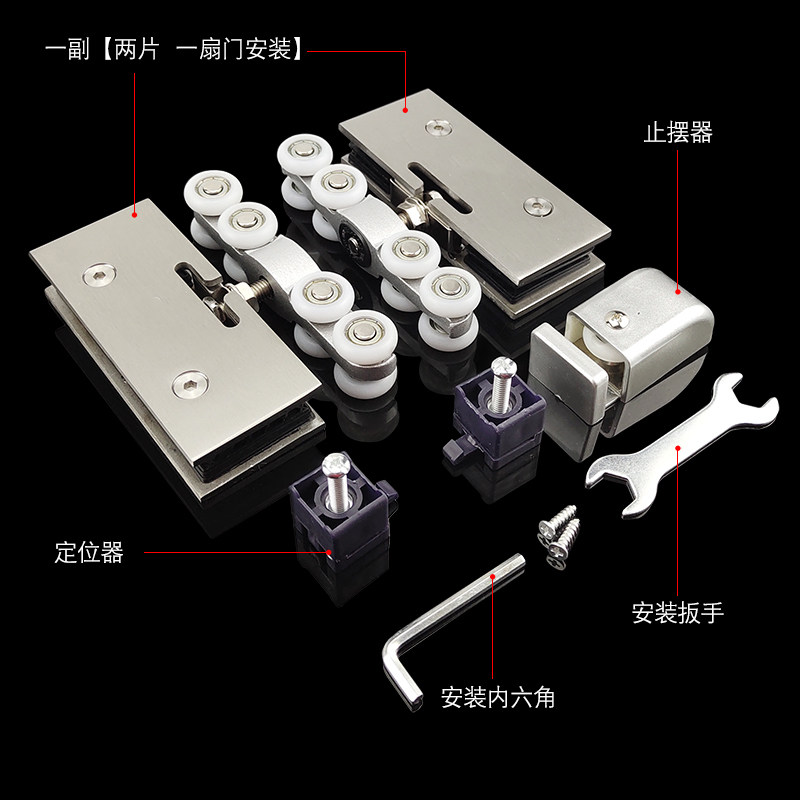 一副【两片 一扇门安装】

止摆器

定位器

安装扳手

安装内六角