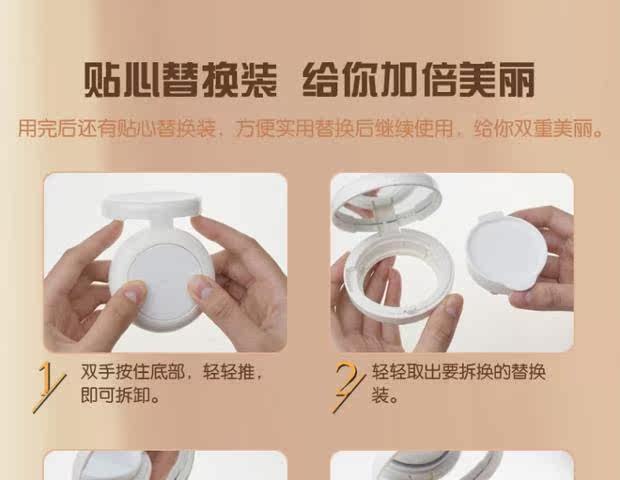 贴心替换装 给你加倍美丽

用完后还有贴心替换装，方便实用替换后继续使用，给你双重美丽。

1 双手按住底部，轻轻推，即可拆卸。

2 轻轻取出要拆换的替换装。