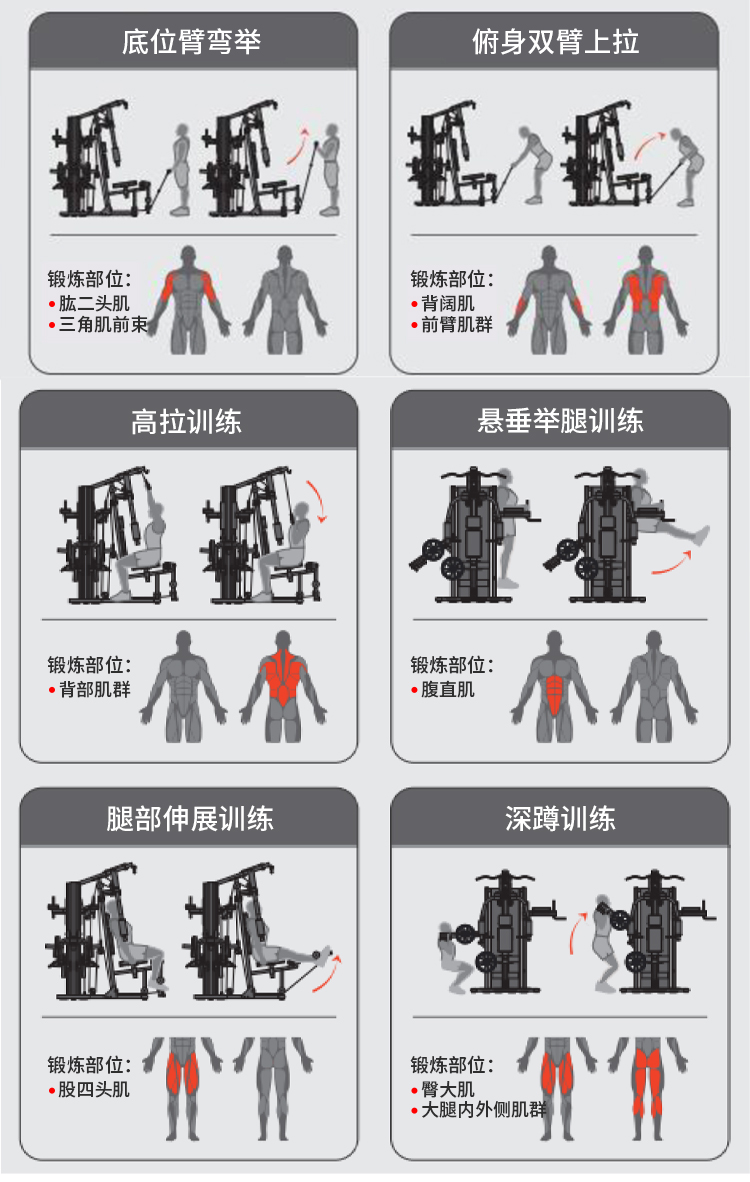 底位臂弯举

锻炼部位：
• 肱二头肌
• 三角肌前束

俯身双臂上拉

锻炼部位：
• 背阔肌
• 前臂肌群

高拉训练

锻炼部位：
• 背部肌群

悬垂举腿训练

锻炼部位：
• 腹直肌

腿部伸展训练

锻炼部位：
• 股四头肌

深蹲训练

锻炼部位：
• 臀大肌
• 大腿内外侧肌群