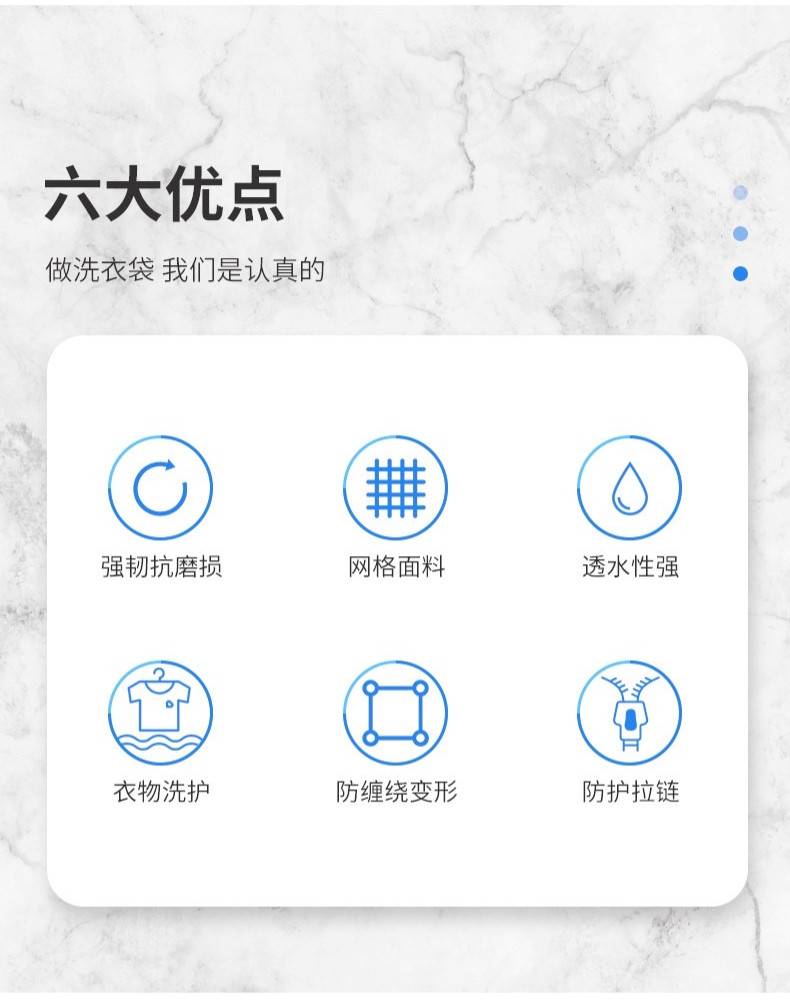 六大优点

做洗衣袋 我们是认真的

强韧抗磨损

网格面料

透水性强

衣物洗护

防缠绕变形

防护拉链