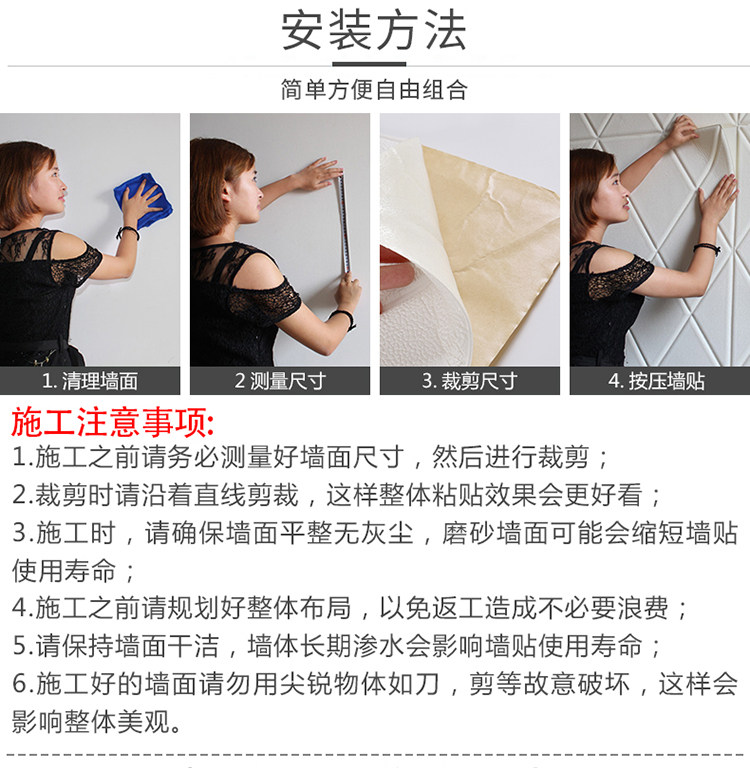 安装方法

简单方便自由组合

1. 清理墙面

2 测量尺寸

3. 裁剪尺寸

4. 按压墙贴

施工注意事项:

1.施工之前请务必测量好墙面尺寸，然后进行裁剪；

2.裁剪时请沿着直线剪裁，这样整体粘贴效果会更好看；

3.施工时，请确保墙面平整无灰尘，磨砂墙面可能会缩短墙贴使用寿命；

4.施工之前请规划好整体布局，以免返工造成不必要浪费；

5.请保持墙面干洁，墙体长期渗水会影响墙贴使用寿命；

6.施工好的墙面请勿用尖锐物体如刀，剪等故意破坏，这样会影响整体美观。