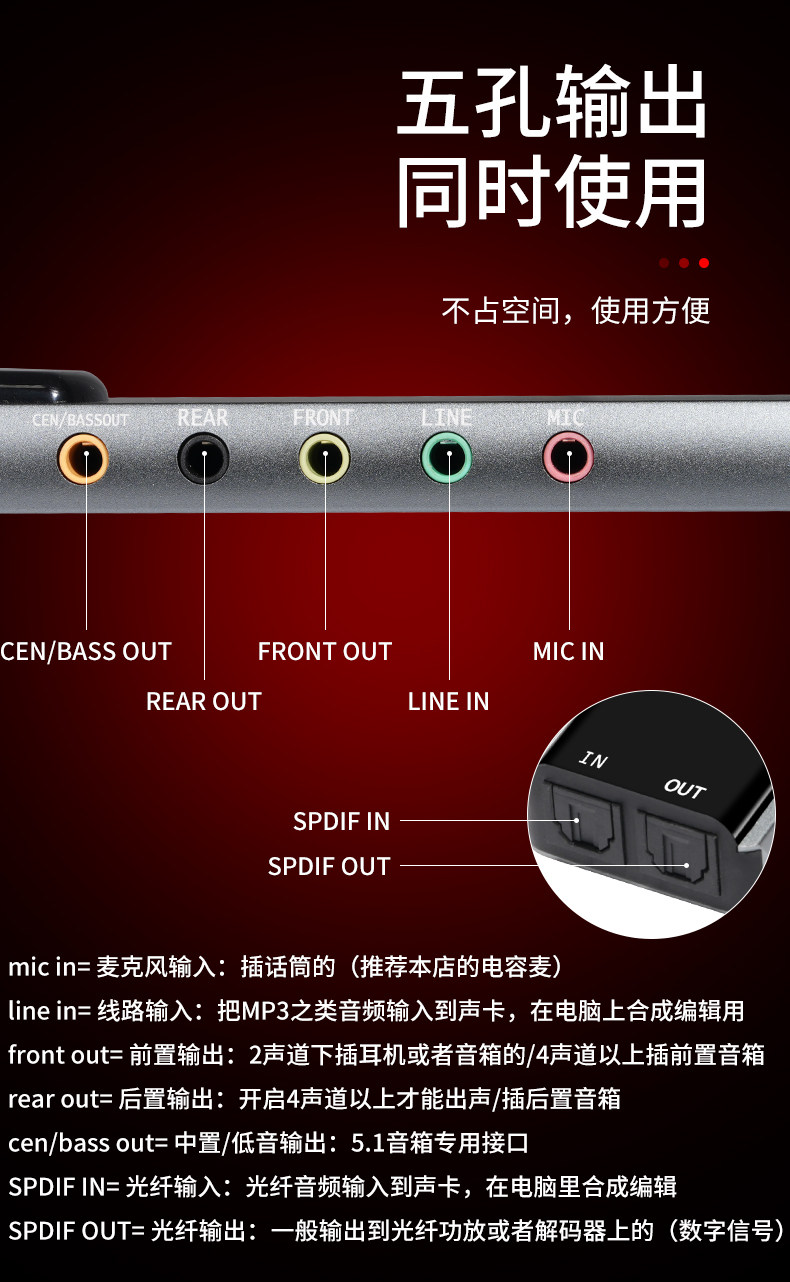 五孔输出
同时使用

不占空间，使用方便

CEN/BASSOUT REAR FRONT LINE MIC

CEN/BASS OUT
REAR OUT
FRONT OUT
LINE IN
MIC IN

IN OUT

SPDIF IN
SPDIF OUT

mic in= 麦克风输入：插话筒的（推荐本店的电容麦）
line in= 线路输入：把MP3之类音频输入到声卡，在电脑上合成编辑用
front out= 前置输出：2声道下插耳机或者音箱的/4声道以上插前置音箱
rear out= 后置输出：开启4声道以上才能出声/插后置音箱
cen/bass out= 中置/低音输出：5.1音箱专用接口
SPDIF IN= 光纤输入：光纤音频输入到声卡，在电脑里合成编辑
SPDIF OUT= 光纤输出：一般输出到光纤功放或者解码器上的（数字信号）