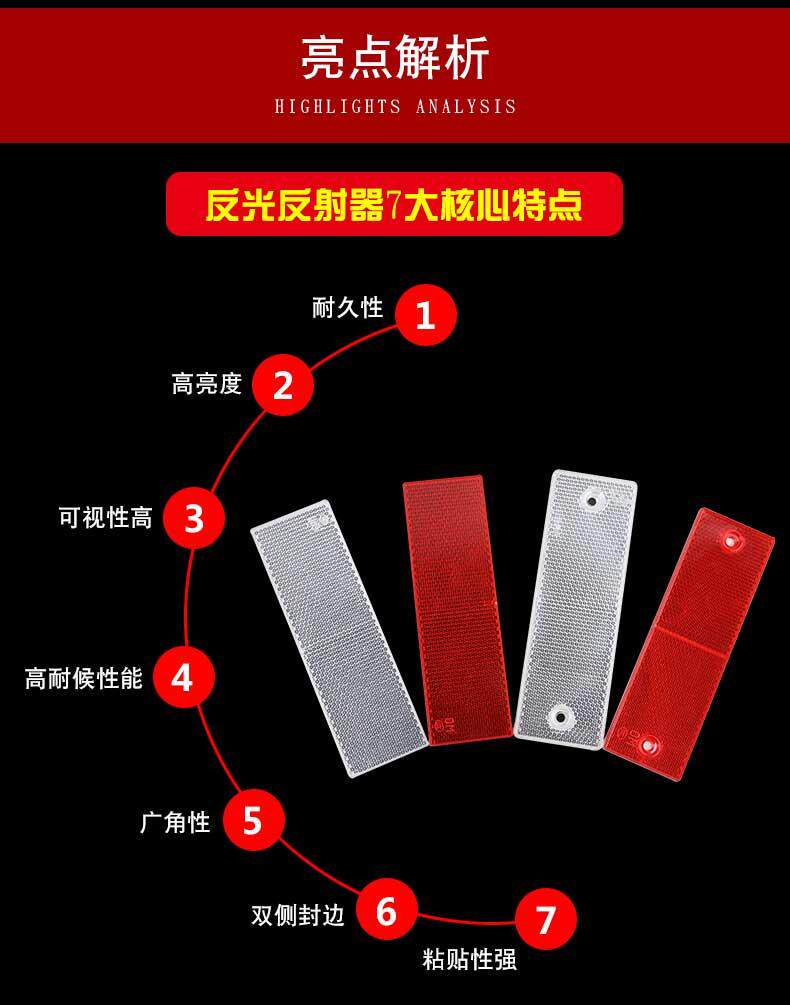 亮点解析
HIGHLIGHTS ANALYSIS

反光反射器7大核心特点

耐久性 1
高亮度 2
可视性高 3
高耐候性能 4
广角性 5
双侧封边 6
7 粘贴性强