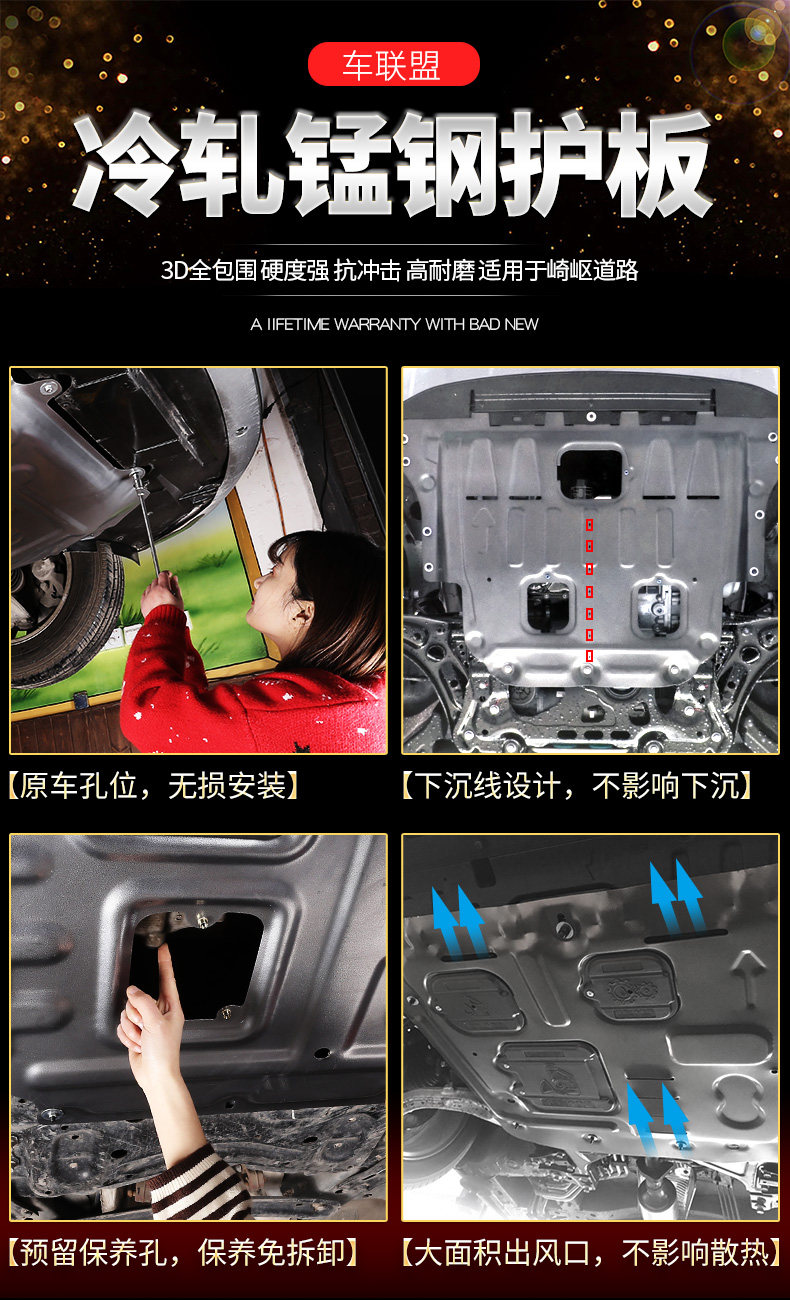 车联盟

冷轧锰钢护板

3D全包围 硬度强 抗冲击 高耐磨 适用于崎岖道路

A IIFETIME WARRANTY WITH BAD NEW

【原车孔位，无损安装】

【下沉线设计，不影响下沉】

【预留保养孔，保养免拆卸】

【大面积出风口，不影响散热】