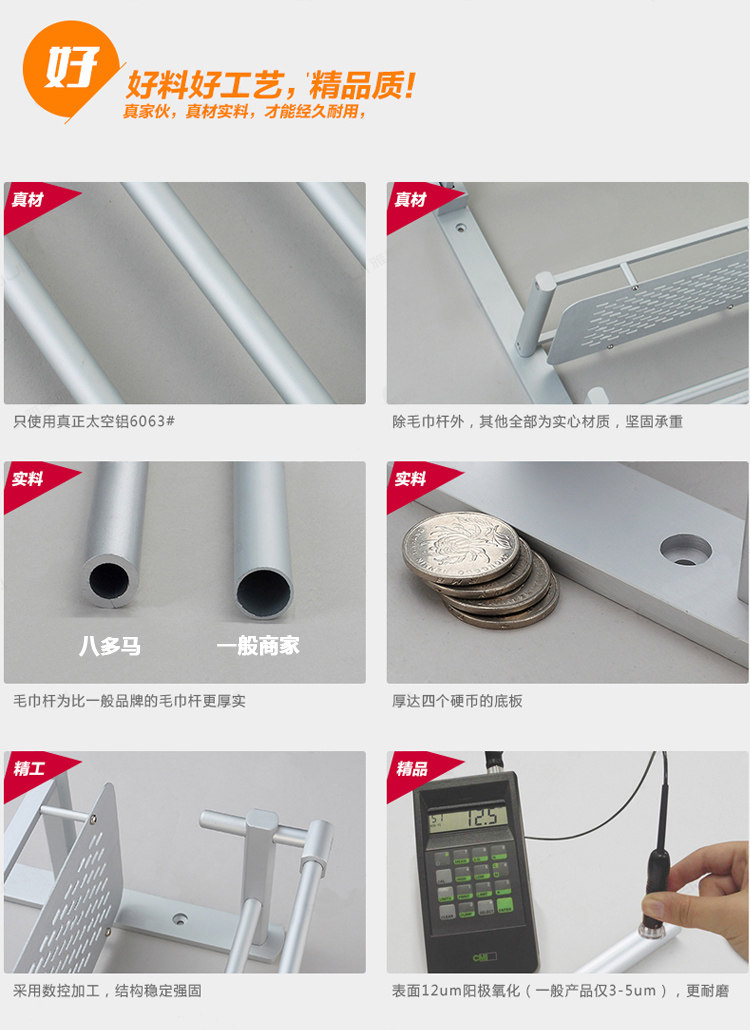 好

好料好工艺，精品质！
真家伙，真材实料，才能经久耐用，

真材

只使用真正太空铝6063#

真材

除毛巾杆外，其他全部为实心材质，坚固承重

实料

八多马

一般商家

毛巾杆为比一般品牌的毛巾杆更厚实

实料

厚达四个硬币的底板

精工

采用数控加工，结构稳定强固

精品

12.5

表面12um阳极氧化（一般产品仅3-5um），更耐磨