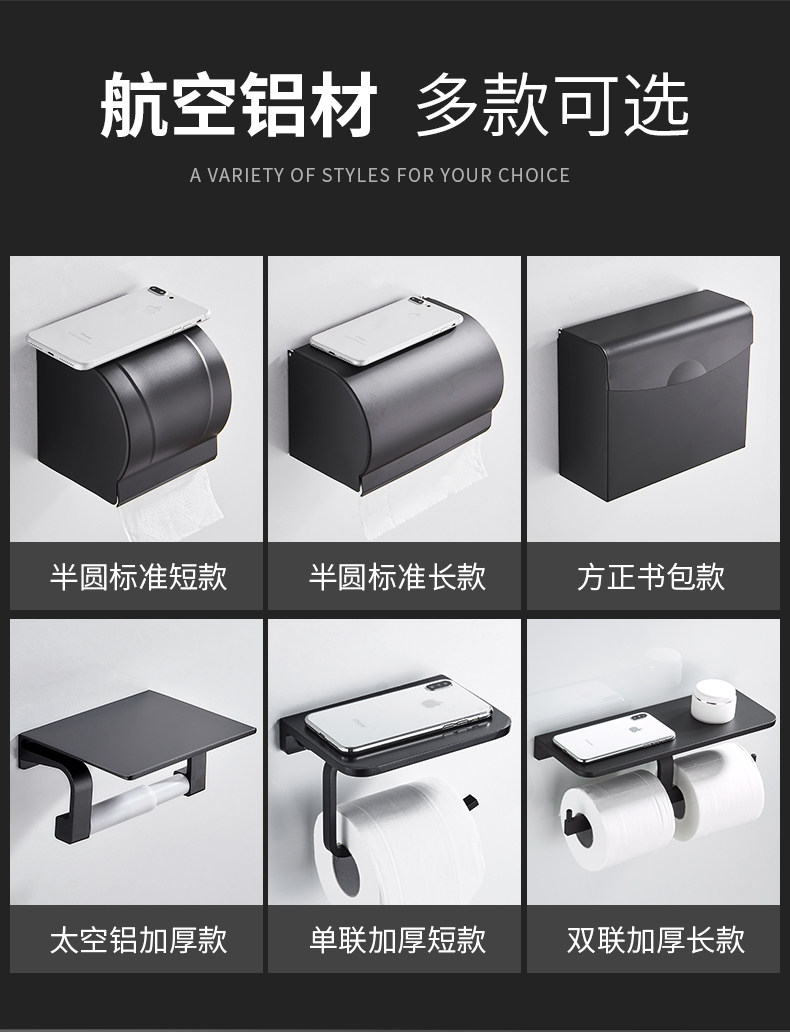 航空铝材 多款可选

A VARIETY OF STYLES FOR YOUR CHOICE

半圆标准短款

半圆标准长款

方正书包款

太空铝加厚款

单联加厚短款

双联加厚长款