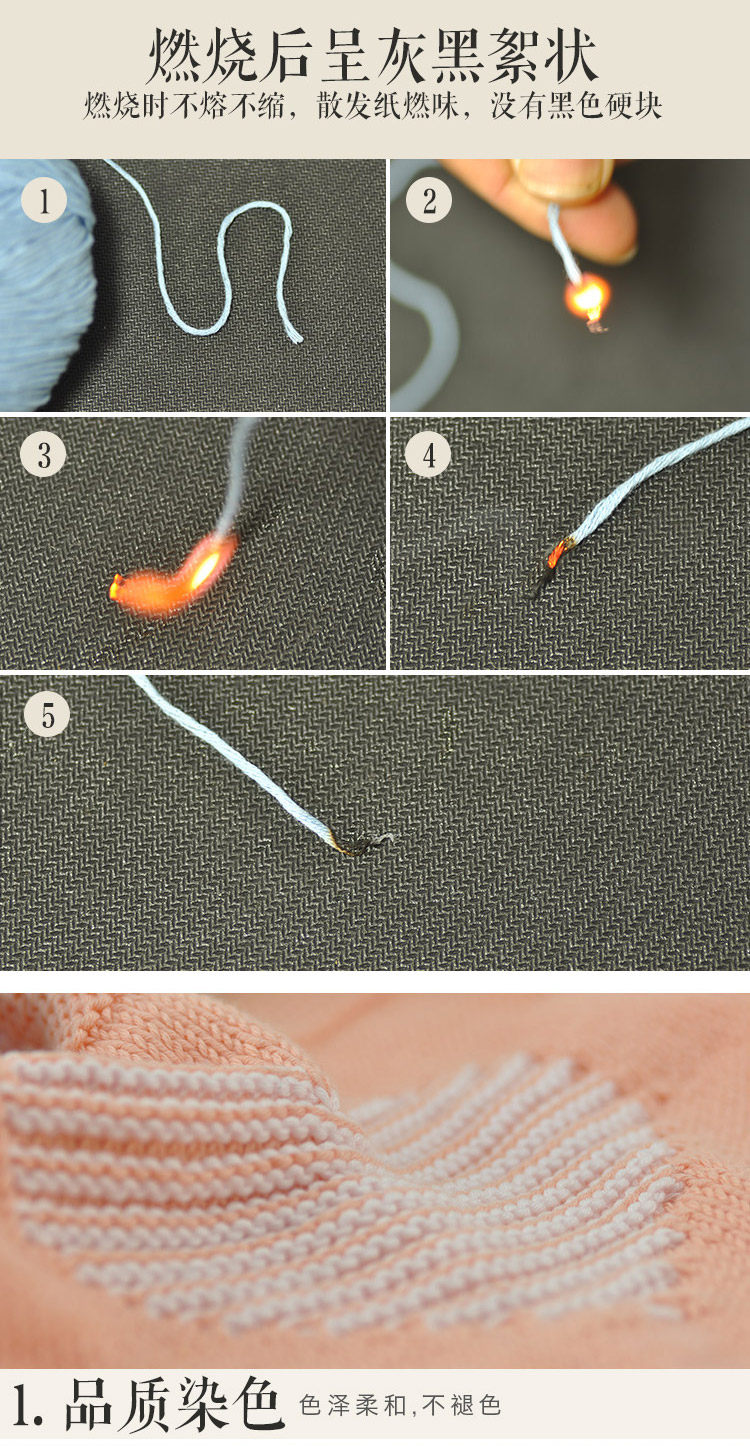 燃烧后呈灰黑絮状
燃烧时不熔不缩，散发纸燃味，没有黑色硬块

1

2

3

4

5

1. 品质染色 色泽柔和,不褪色