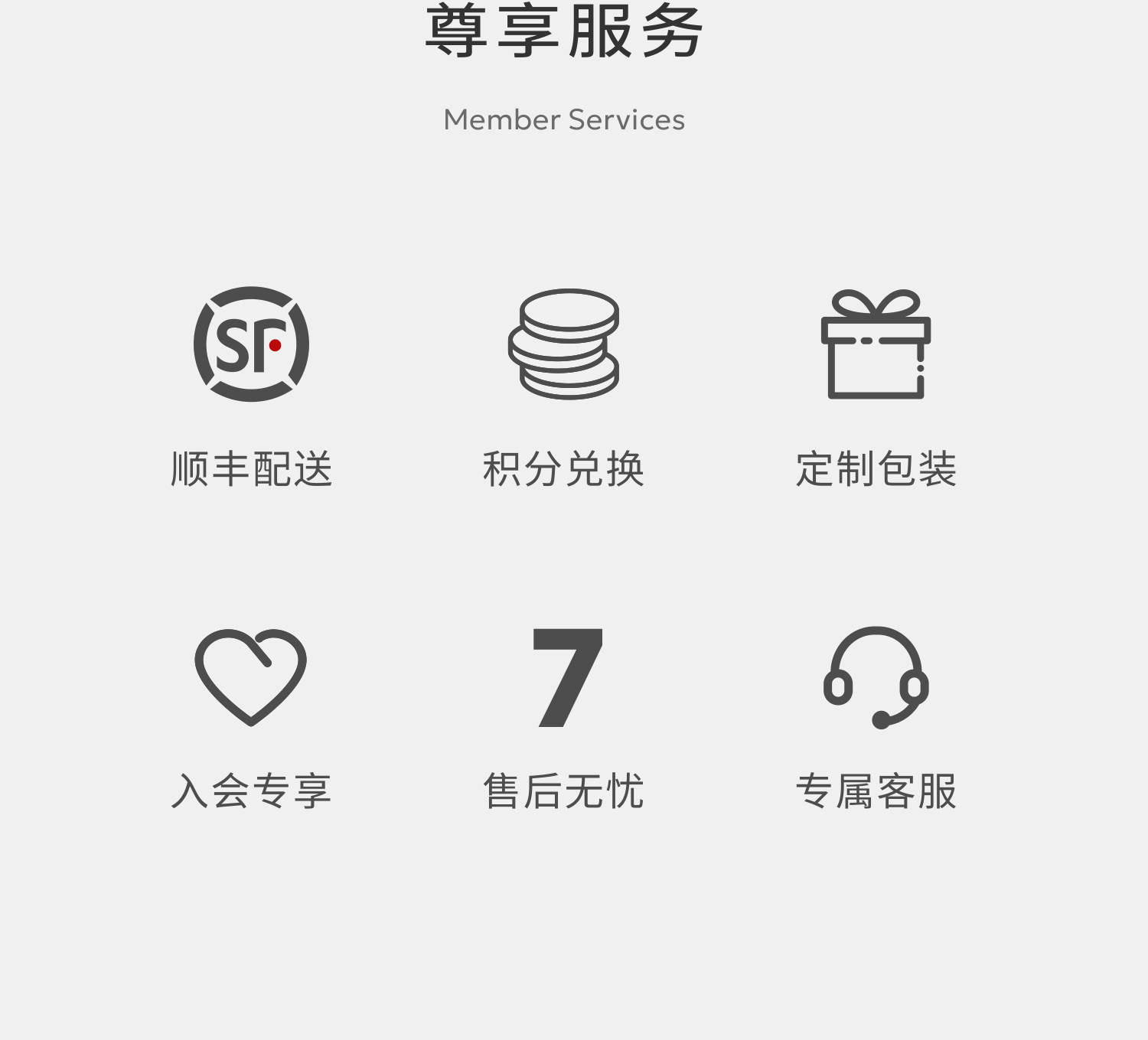 尊享服务

Member Services

SF

顺丰配送

积分兑换

定制包装

入会专享

7

售后无忧

专属客服