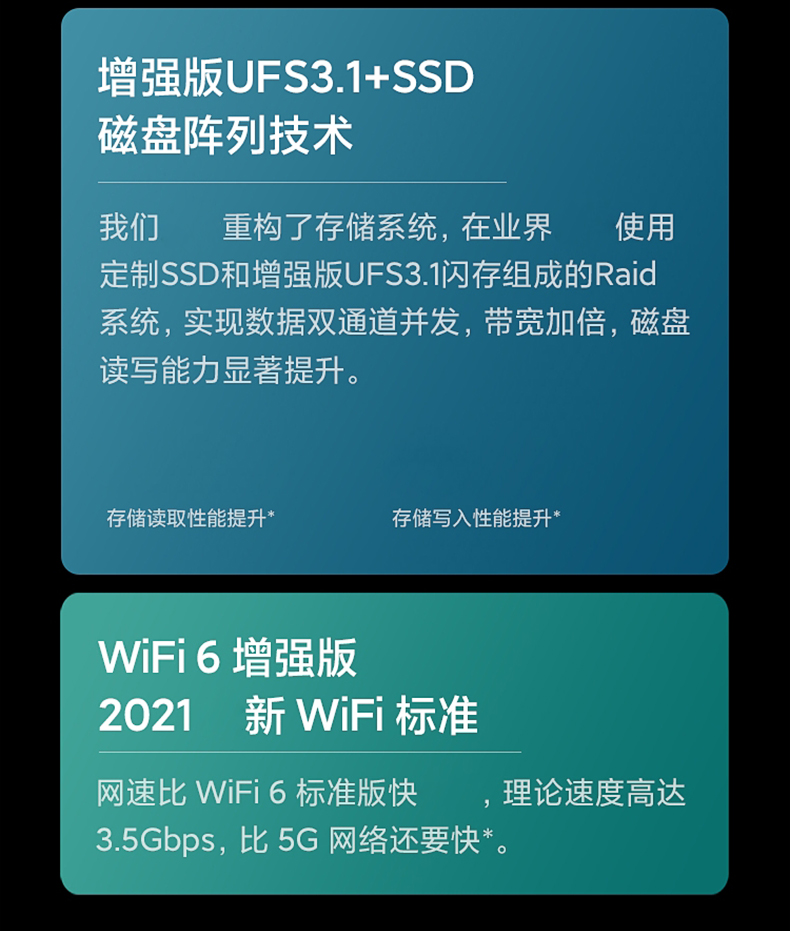 增强版UFS3.1+SSD
磁盘阵列技术

我们 重构了存储系统，在业界 使用定制SSD和增强版UFS3.1闪存组成的Raid系统，实现数据双通道并发，带宽加倍，磁盘读写能力显著提升。

存储读取性能提升*

存储写入性能提升*

WiFi 6 增强版
2021 新 WiFi 标准

网速比 WiFi 6 标准版快 ，理论速度高达3.5Gbps，比 5G 网络还要快*。