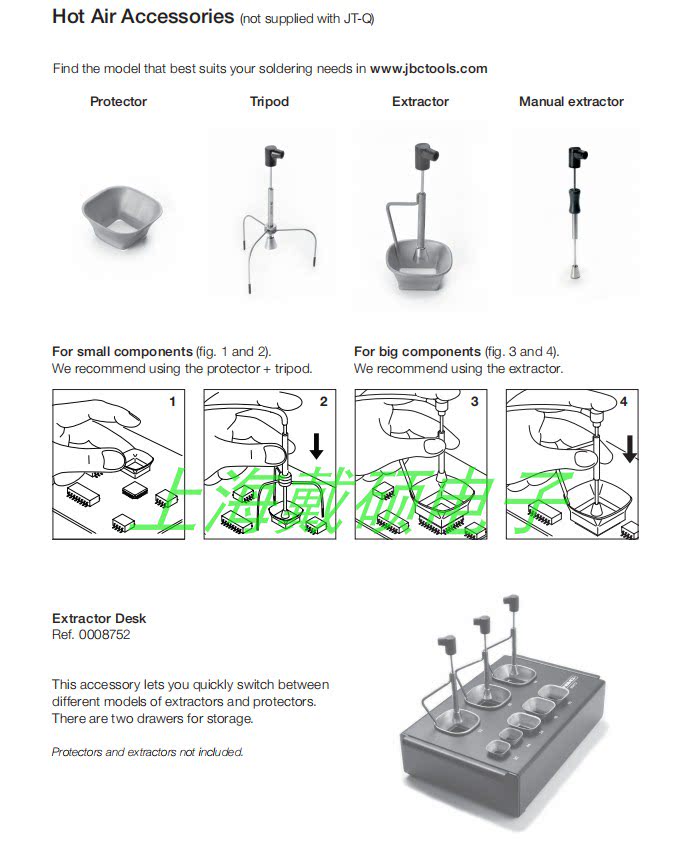 Hot Air Accessories (not supplied with JT-Q)

Find the model that best suits your soldering needs in www.jbctools.com

Protector

Tripod

Extractor

Manual extractor

For small components (fig. 1 and 2).
We recommend using the protector + tripod.

For big components (fig. 3 and 4).
We recommend using the extractor.

1

2

3

4

上海戴硕电子

Extractor Desk
Ref. 0008752

This accessory lets you quickly switch between different models of extractors and protectors. There are two drawers for storage.

Protectors and extractors not included.