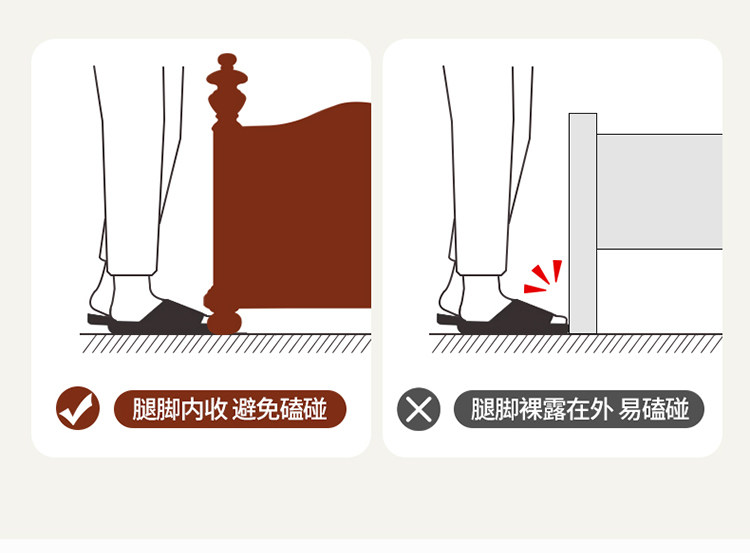 腿脚内收 避免磕碰

腿脚裸露在外 易磕碰