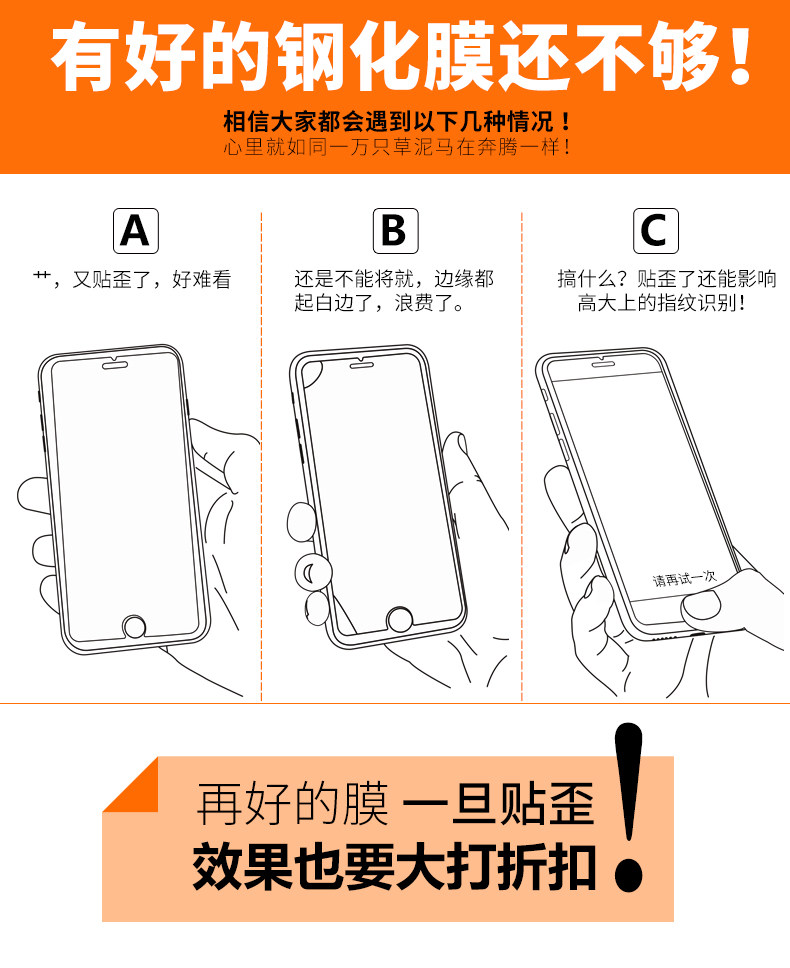 有好的钢化膜还不够!

相信大家都会遇到以下几种情况!
心里就如同一万只草泥马在奔腾一样!

A
艹,又贴歪了,好难看

B
还是不能将就,边缘都起白边了,浪费了。

C
搞什么?贴歪了还能影响高大上的指纹识别!

请再试一次

再好的膜 一旦贴歪
效果也要大打折扣!