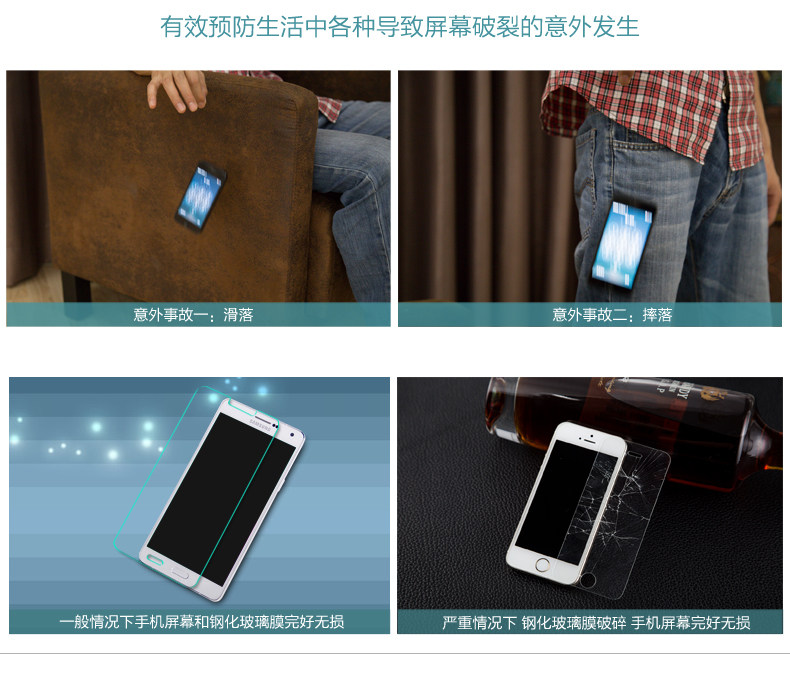 有效预防生活中各种导致屏幕破裂的意外发生

意外事故一：滑落

意外事故二：摔落

SAMSUNG

一般情况下手机屏幕和钢化玻璃膜完好无损

严重情况下 钢化玻璃膜破碎 手机屏幕完好无损