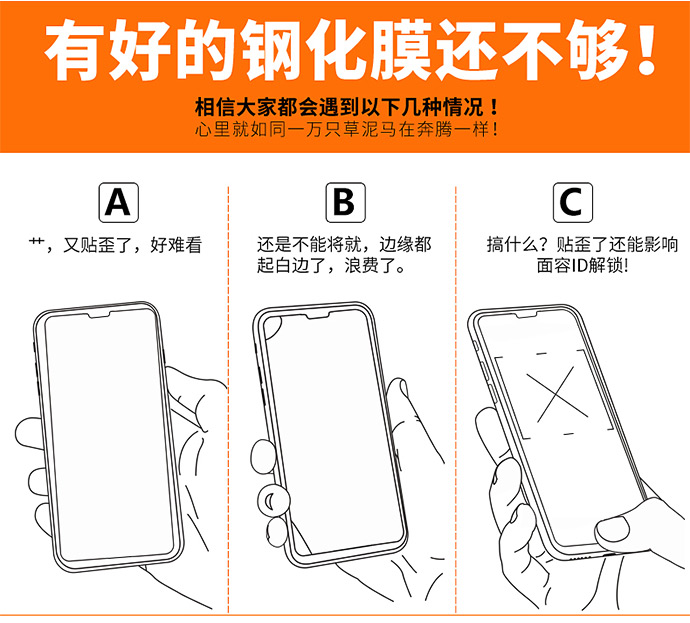 有好的钢化膜还不够！

相信大家都会遇到以下几种情况！
心里就如同一万只草泥马在奔腾一样！

A

艹，又贴歪了，好难看

B

还是不能将就，边缘都起白边了，浪费了。

C

搞什么？贴歪了还能影响面容ID解锁!