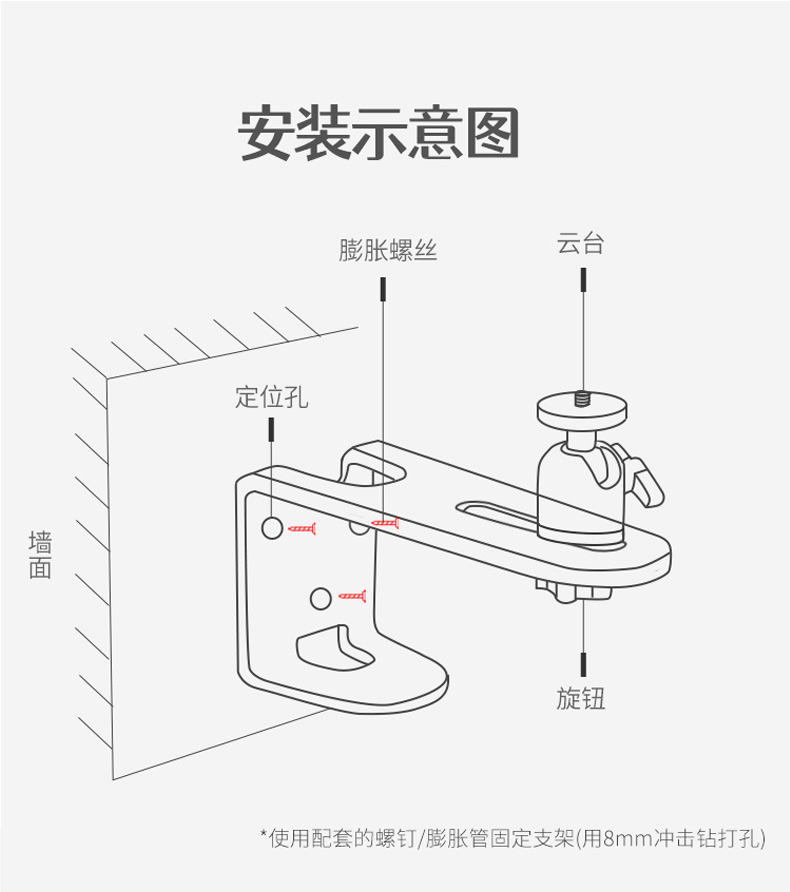 安装示意图

膨胀螺丝

云台

定位孔

墙面

旋钮

*使用配套的螺钉/膨胀管固定支架(用8mm冲击钻打孔)