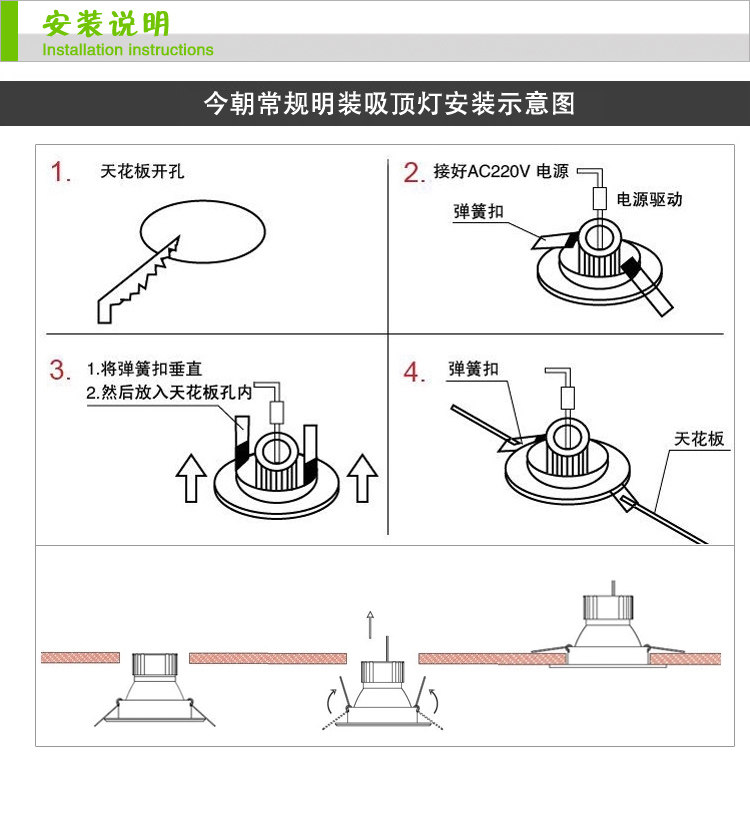 安装说明
Installation instructions

今朝常规明装吸顶灯安装示意图

1. 天花板开孔

2. 接好AC220V 电源

电源驱动

弹簧扣

3. 1.将弹簧扣垂直
2.然后放入天花板孔内

4. 弹簧扣

天花板