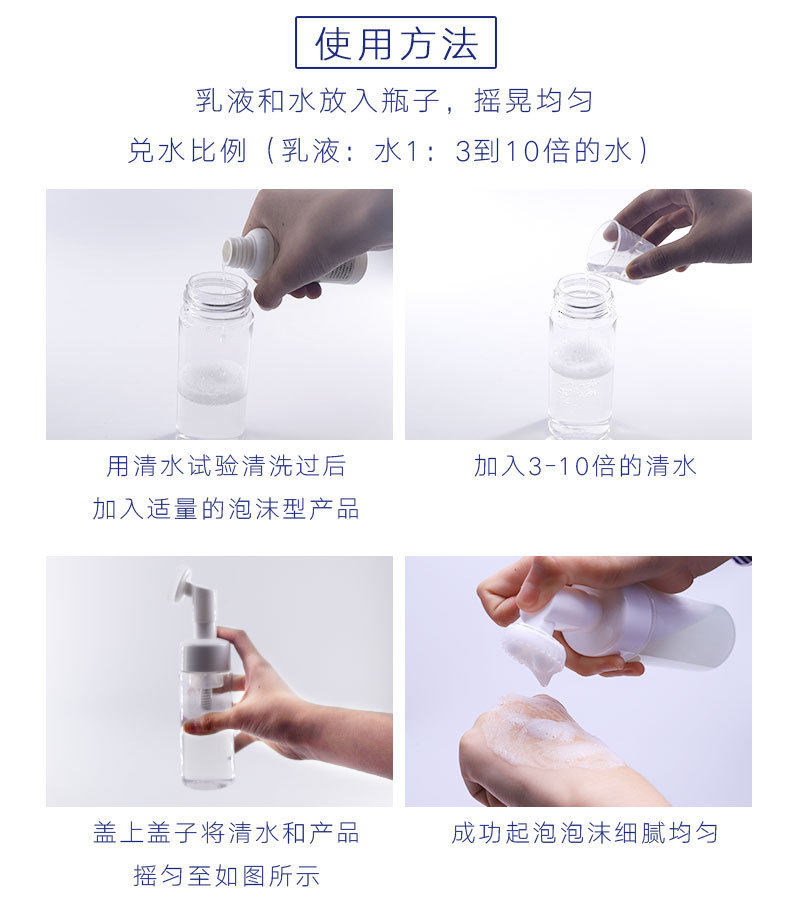 使用方法

乳液和水放入瓶子，摇晃均匀

兑水比例（乳液：水1：3到10倍的水）

用清水试验清洗过后
加入适量的泡沫型产品

加入3-10倍的清水

盖上盖子将清水和产品
摇匀至如图所示

成功起泡泡沫细腻均匀