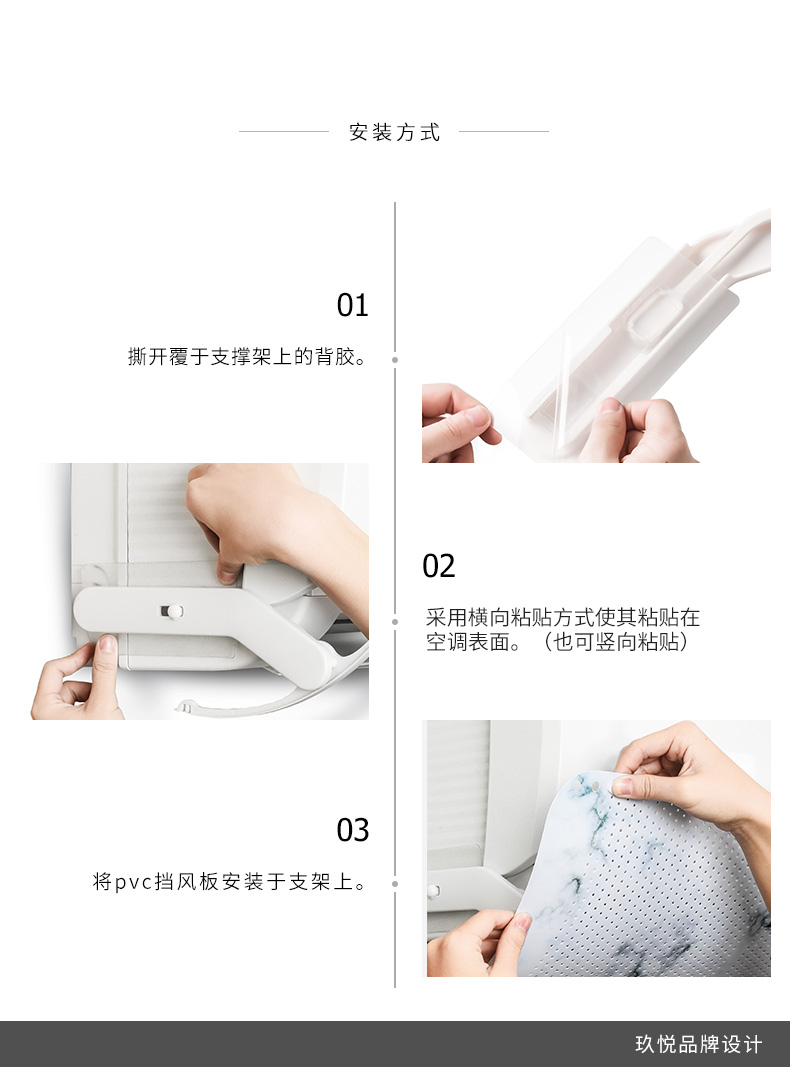 安装方式

01

撕开覆于支撑架上的背胶。

02

采用横向粘贴方式使其粘贴在空调表面。（也可竖向粘贴）

03

将pvc挡风板安装于支架上。

玖悦品牌设计