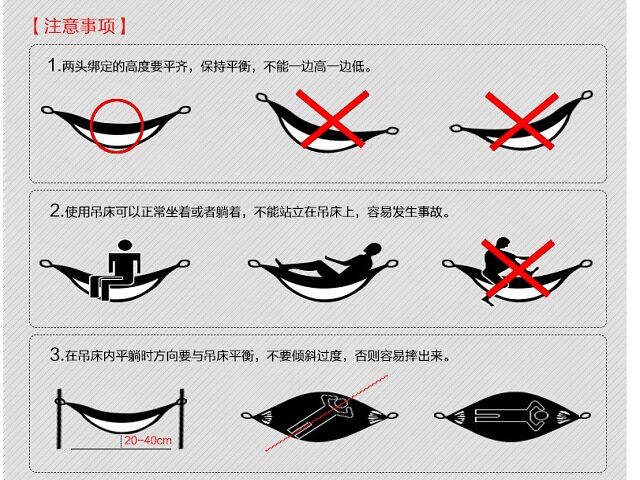 【注意事项】

1.两头绑定的高度要平齐，保持平衡，不能一边高一边低。

2.使用吊床可以正常坐着或者躺着，不能站立在吊床上，容易发生事故。

3.在吊床内平躺时方向要与吊床平衡，不要倾斜过度，否则容易摔出来。

20-40cm