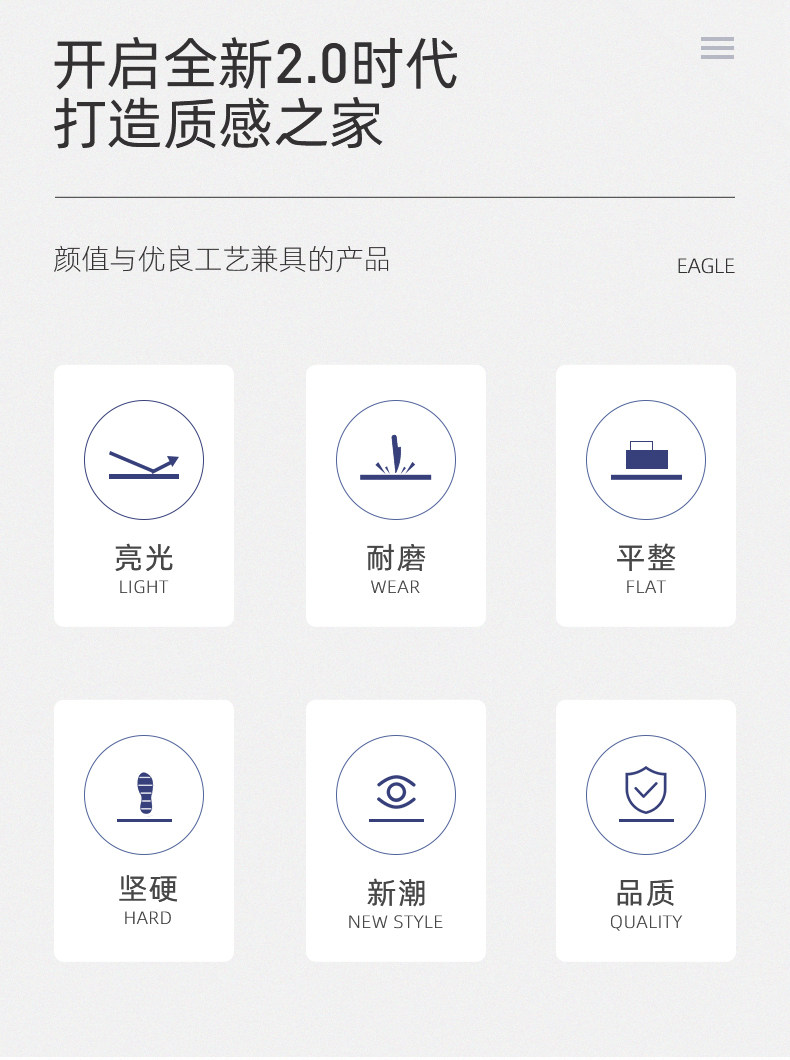 开启全新2.0时代
打造质感之家

颜值与优良工艺兼具的产品

EAGLE

亮光
LIGHT

耐磨
WEAR

平整
FLAT

坚硬
HARD

新潮
NEW STYLE

品质
QUALITY