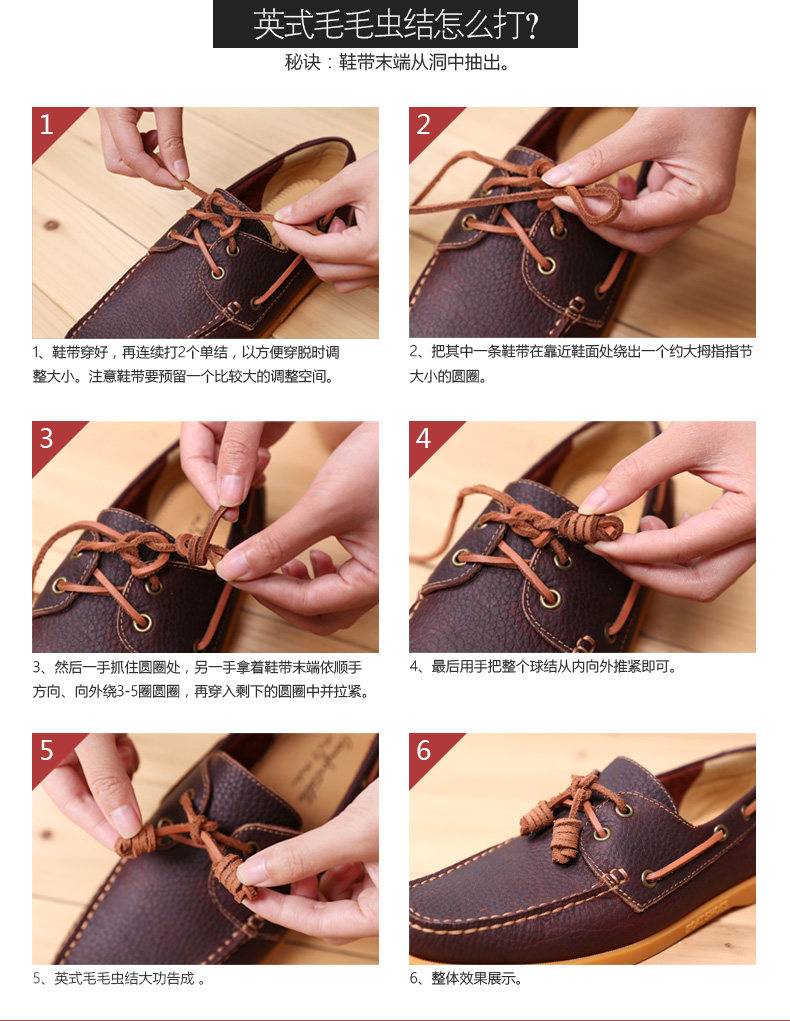 英式毛毛虫结怎么打?
秘诀：鞋带末端从洞中抽出。

1

1、鞋带穿好，再连续打2个单结，以方便穿脱时调整大小。注意鞋带要预留一个比较大的调整空间。

2

2、把其中一条鞋带在靠近鞋面处绕出一个约大拇指指节大小的圆圈。

3

3、然后一手抓住圆圈处，另一手拿着鞋带末端依顺手方向、向外绕3-5圈圆圈，再穿入剩下的圆圈中并拉紧。

4

4、最后用手把整个球结从内向外推紧即可。

5

5、英式毛毛虫结大功告成 。

6

6、整体效果展示。