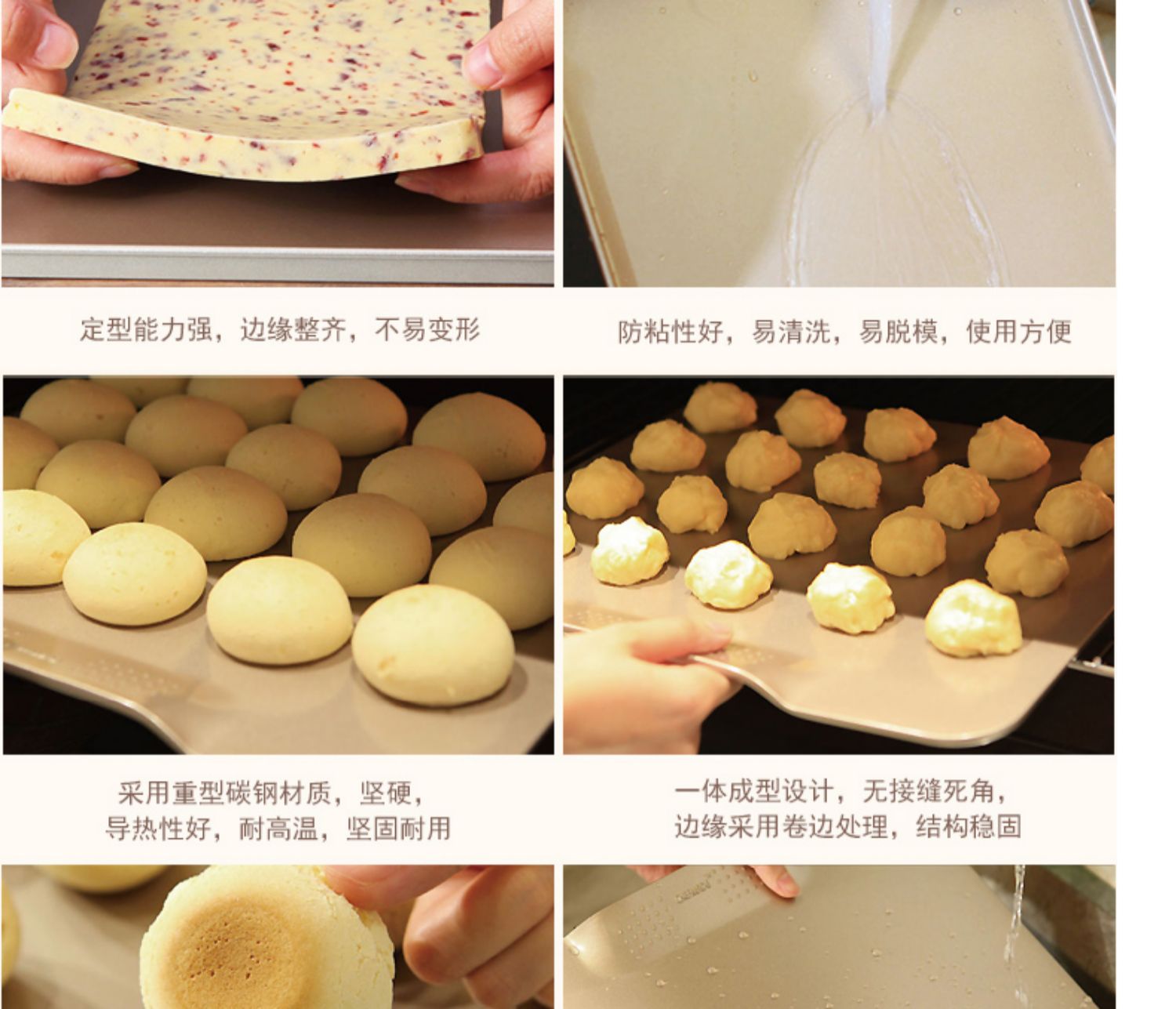 定型能力强，边缘整齐，不易变形

防粘性好，易清洗，易脱模，使用方便

采用重型碳钢材质，坚硬，
导热性好，耐高温，坚固耐用

一体成型设计，无接缝死角，
边缘采用卷边处理，结构稳固