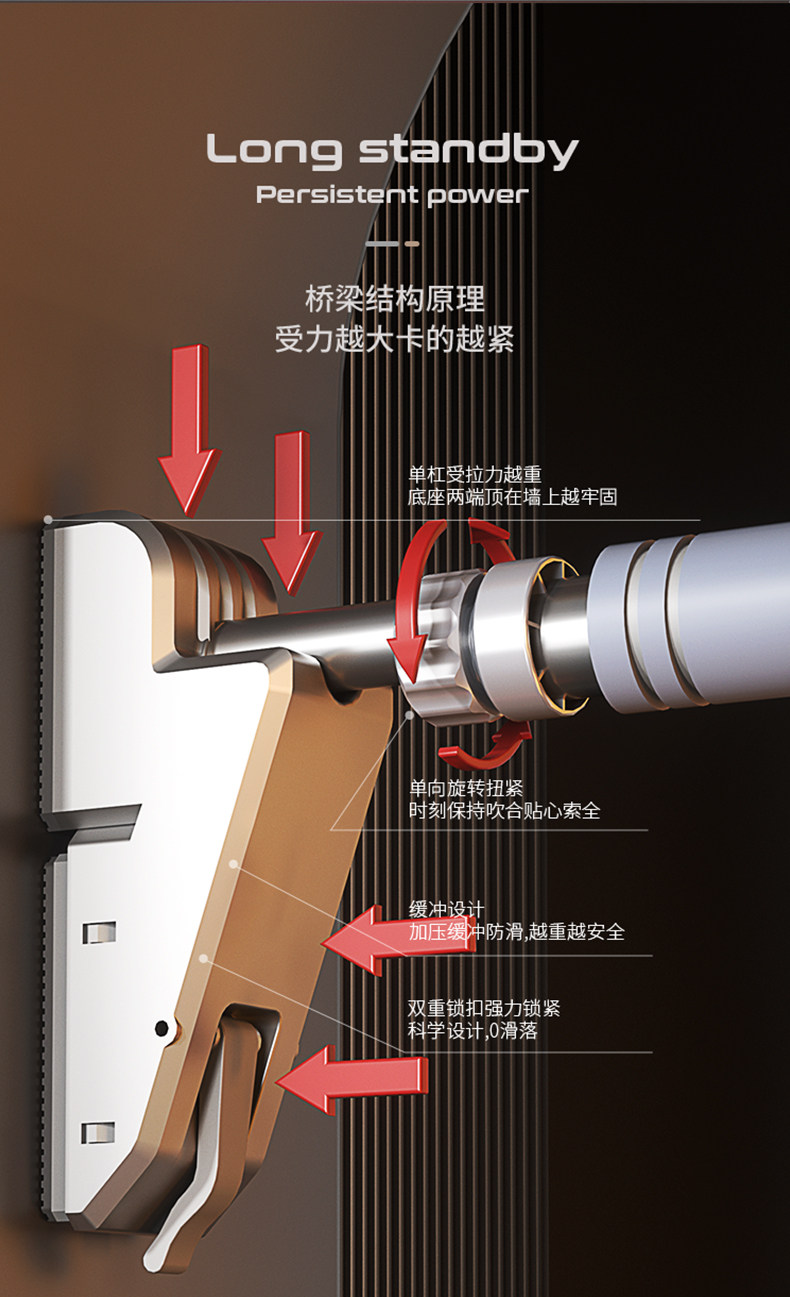 Long standby
Persistent power

桥梁结构原理
受力越大卡的越紧

单杠受拉力越重
底座两端顶在墙上越牢固

单向旋转扭紧
时刻保持吹合贴心索全

缓冲设计
加压缓冲防滑,越重越安全

双重锁扣强力锁紧
科学设计,0滑落