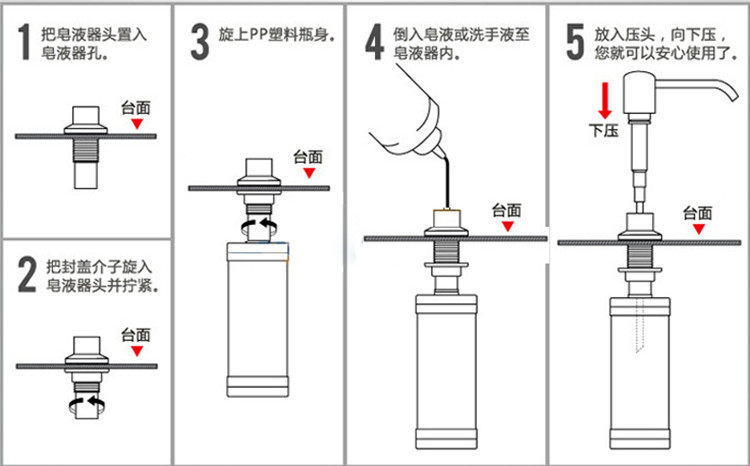 1 把皂液器头置入皂液器孔。

台面

2 把封盖介子旋入皂液器头并拧紧。

台面

3 旋上PP塑料瓶身。

台面

4 倒入皂液或洗手液至皂液器内。

台面

5 放入压头，向下压，您就可以安心使用了。

下压

台面