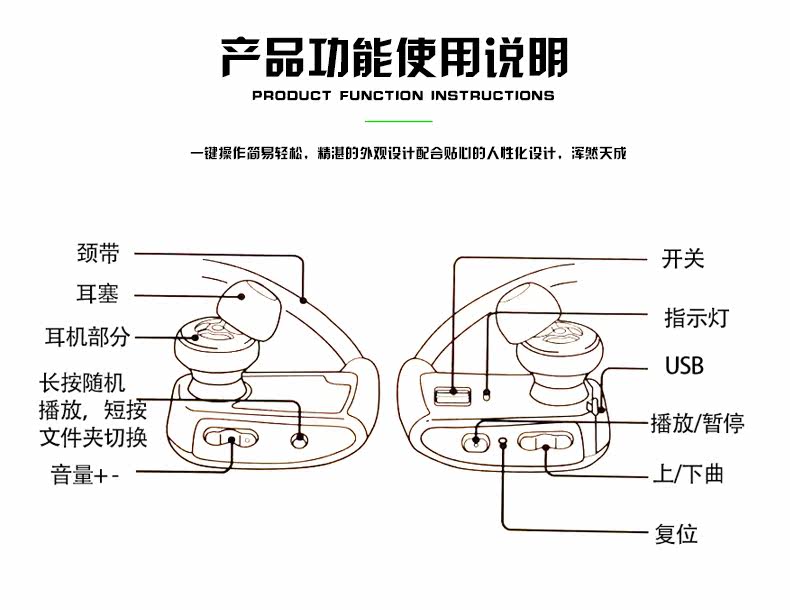 产品功能使用说明
PRODUCT FUNCTION INSTRUCTIONS

一键操作简易轻松，精湛的外观设计配合贴心的人性化设计，浑然天成

颈带
耳塞
耳机部分
长按随机播放，短按文件夹切换
音量+-

开关
指示灯
USB
播放/暂停
上/下曲
复位