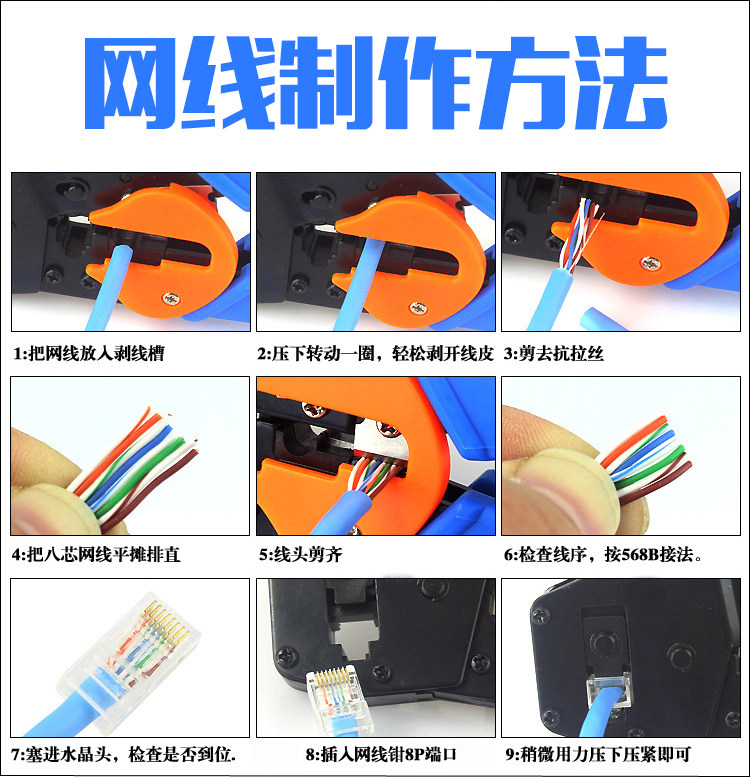 网线制作方法

1:把网线放入剥线槽

2:压下转动一圈，轻松剥开线皮

3:剪去抗拉丝

4:把八芯网线平摊排直

5:线头剪齐

6:检查线序，按568B接法。

7:塞进水晶头，检查是否到位.

8:插入网线钳8P端口

9:稍微用力压下压紧即可