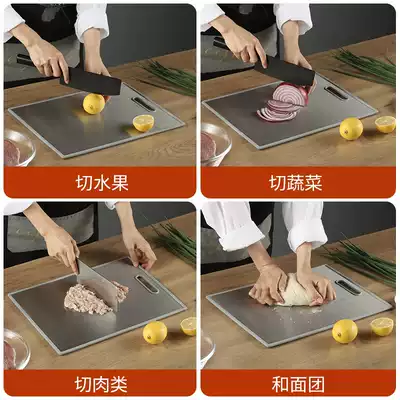 切水果

切蔬菜

切肉类

和面团