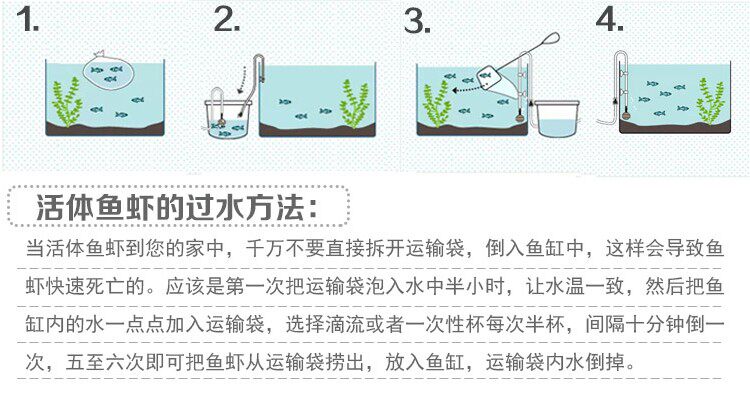 1.

2.

3.

4.

活体鱼虾的过水方法：

当活体鱼虾到您的家中，千万不要直接拆开运输袋，倒入鱼缸中，这样会导致鱼虾快速死亡的。应该是第一次把运输袋泡入水中半小时，让水温一致，然后把鱼缸内的水一点点加入运输袋，选择滴流或者一次性杯每次半杯，间隔十分钟倒一次，五至六次即可把鱼虾从运输袋捞出，放入鱼缸，运输袋内水倒掉。