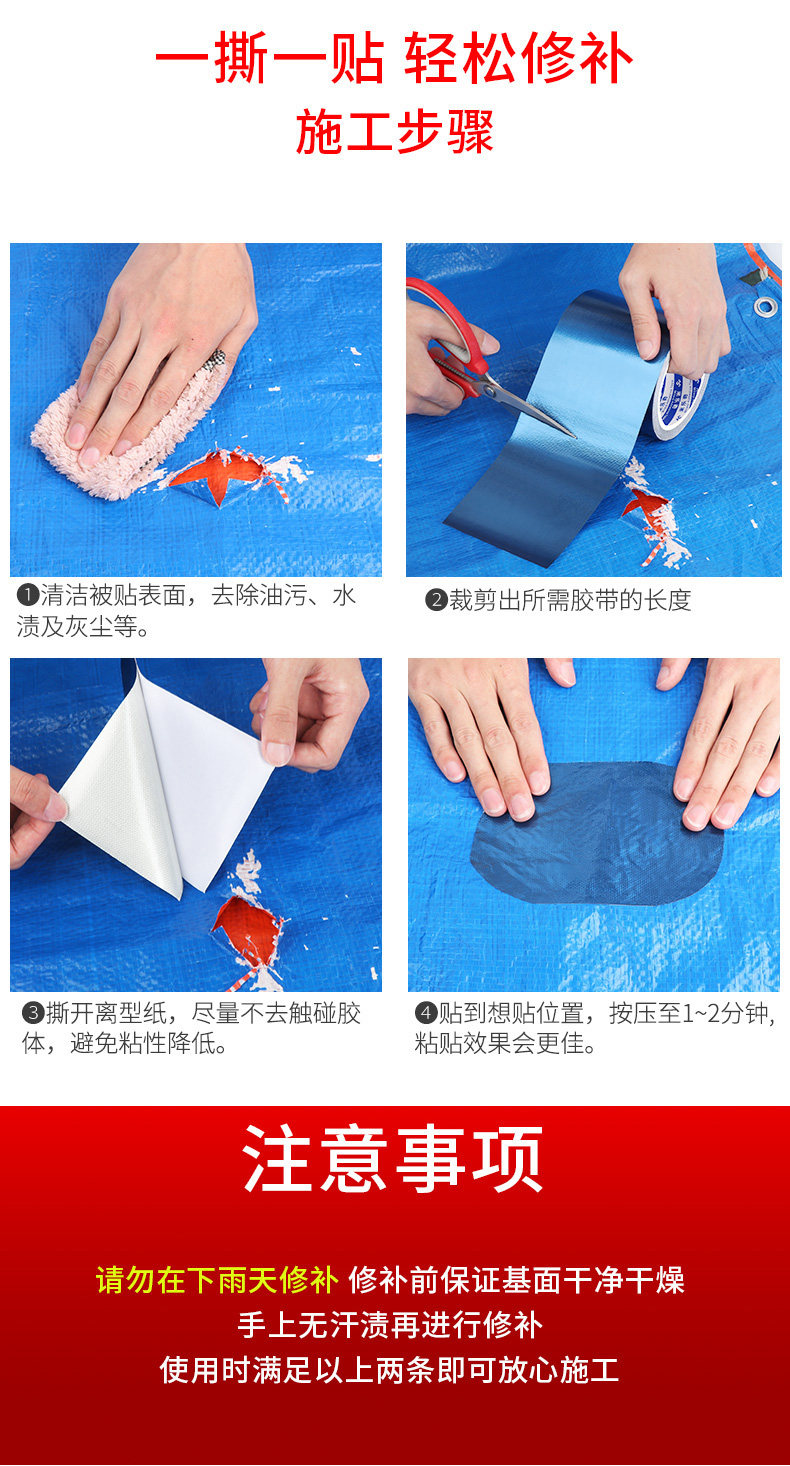 一撕一贴 轻松修补

施工步骤

❶清洁被贴表面，去除油污、水渍及灰尘等。

❷裁剪出所需胶带的长度

❸撕开离型纸，尽量不去触碰胶体，避免粘性降低。

❹贴到想贴位置，按压至1~2分钟，粘贴效果会更佳。

注意事项

请勿在下雨天修补 修补前保证基面干净干燥

手上无汗渍再进行修补

使用时满足以上两条即可放心施工